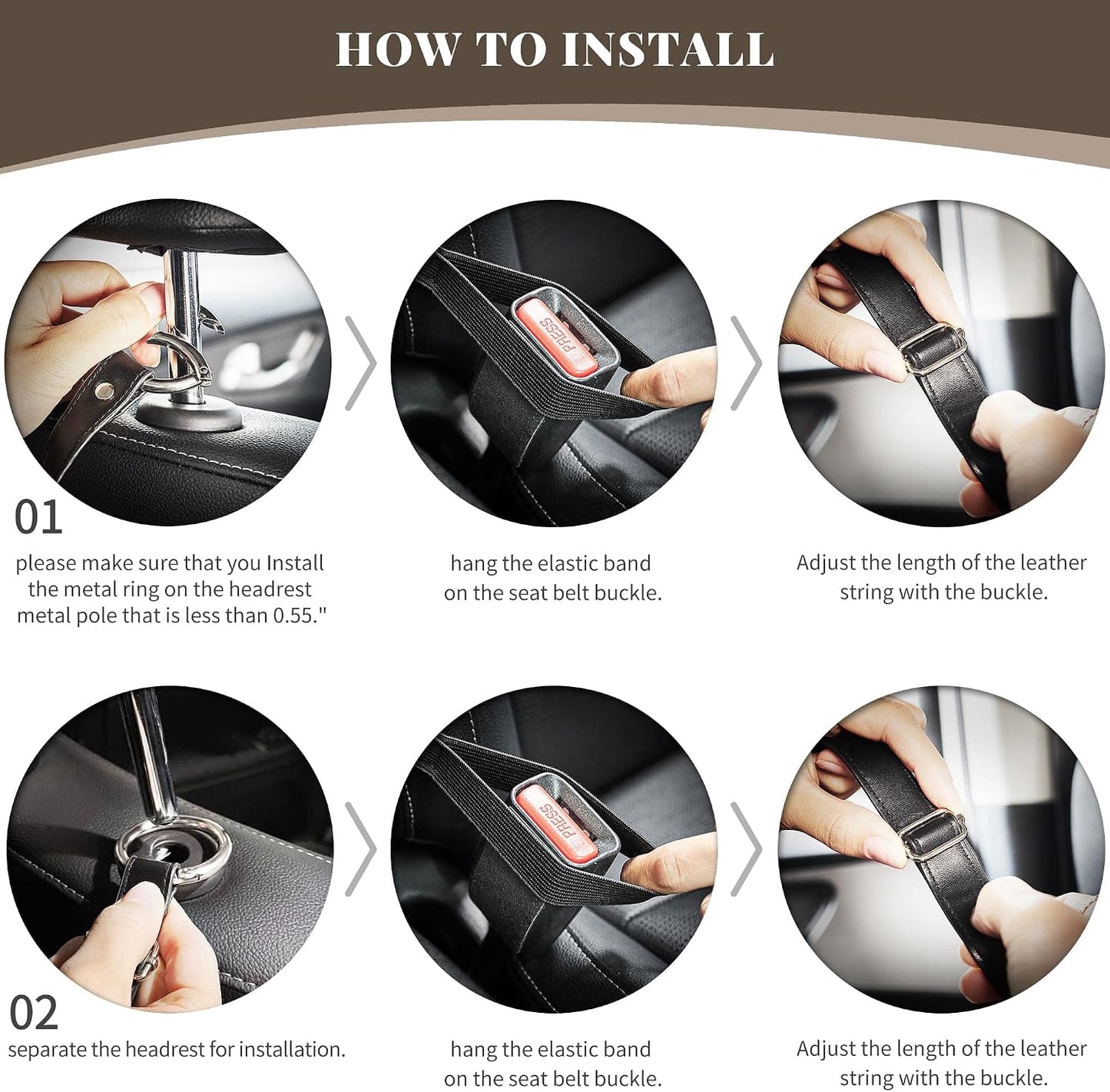 HOW TO INSTALL

PRESS

01

please make sure that you Install the metal ring on the headrest metal pole that is less than 0.55."

hang the elastic band on the seat belt buckle.

Adjust the length of the leather string with the buckle.

PRESS

02

separate the headrest for installation.

hang the elastic band on the seat belt buckle.

Adjust the length of the leather string with the buckle.