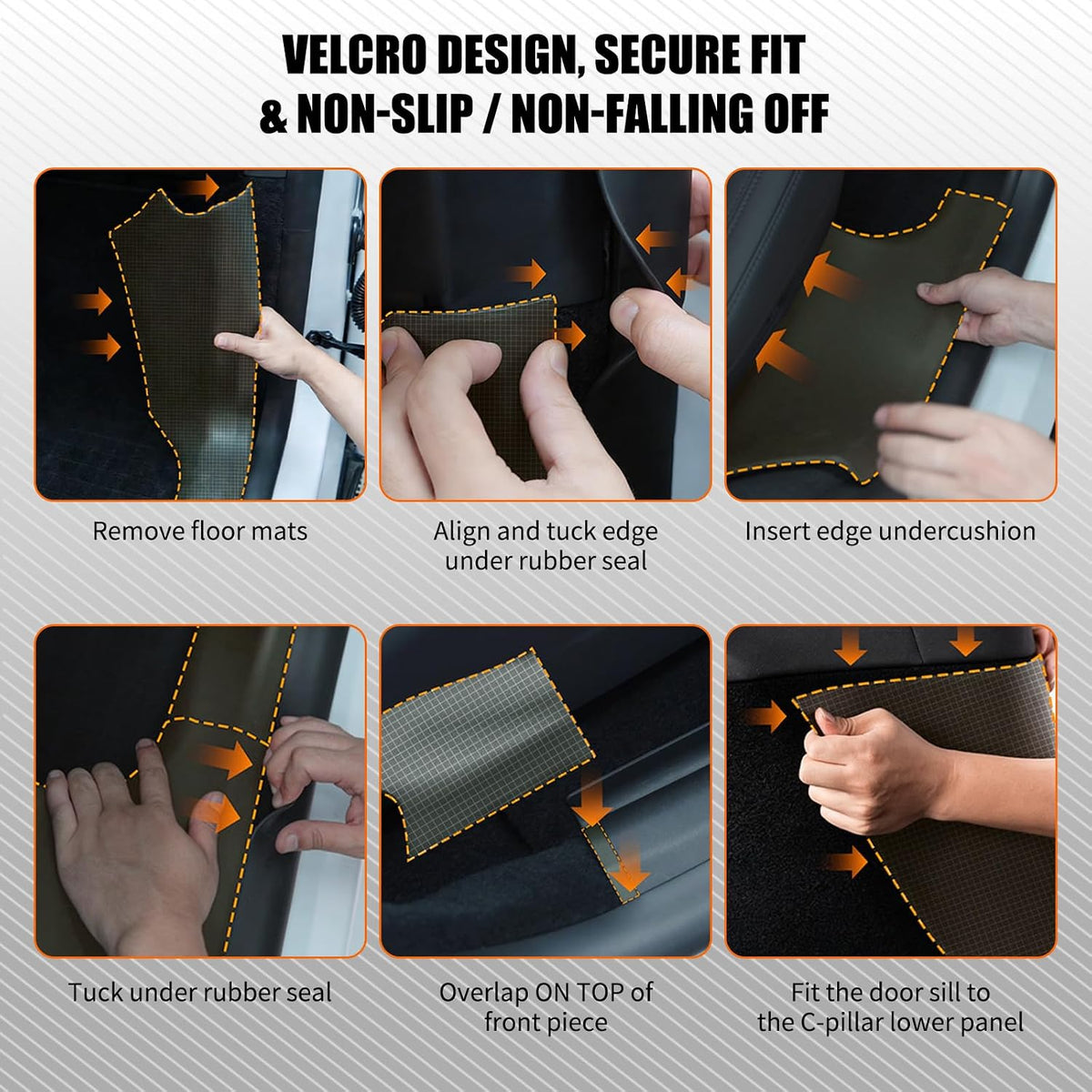 VELCRO DESIGN, SECURE FIT
& NON-SLIP / NON-FALLING OFF

Remove floor mats

Align and tuck edge under rubber seal

Insert edge undercushion

Tuck under rubber seal

Overlap ON TOP of front piece

Fit the door sill to the C-pillar lower panel