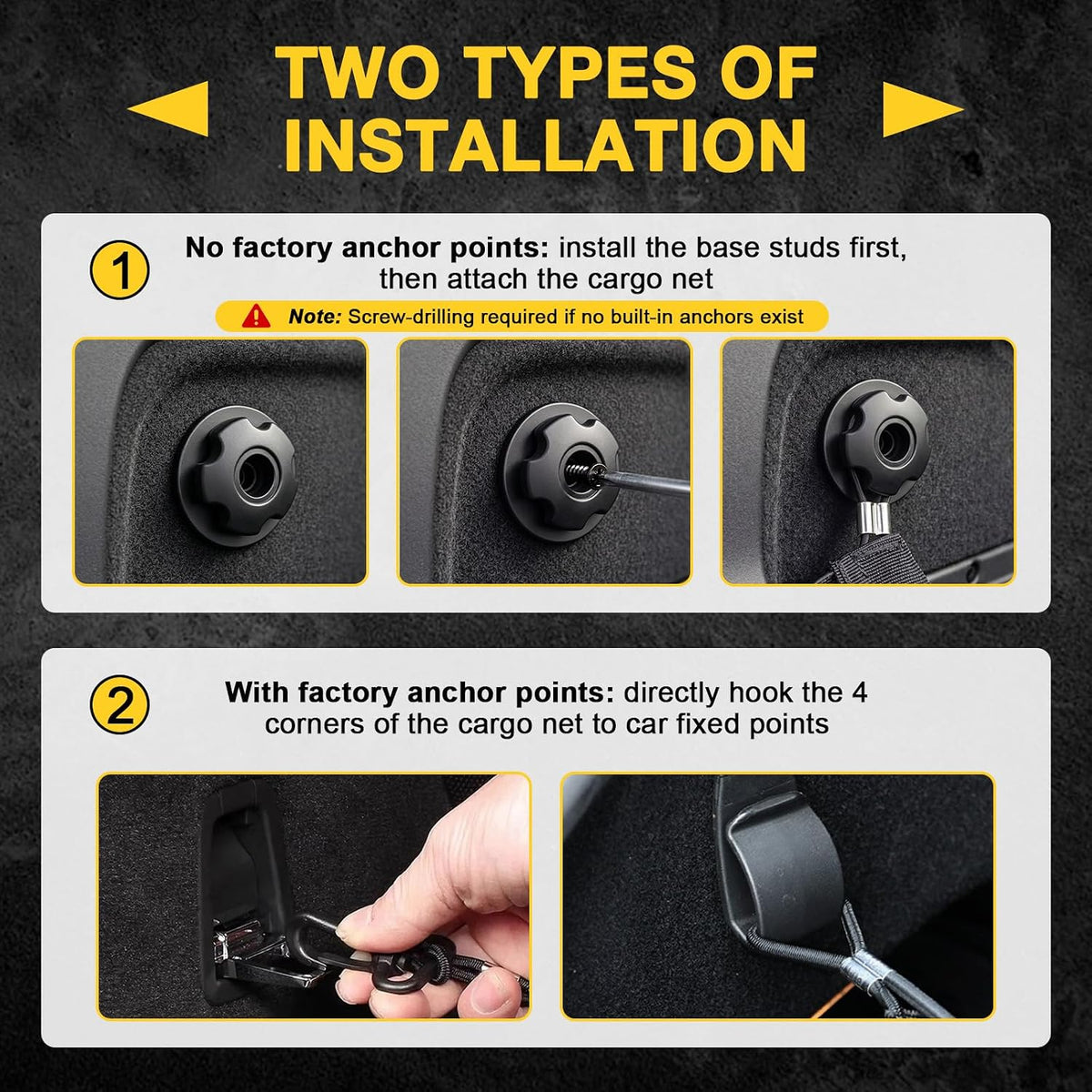 TWO TYPES OF INSTALLATION

1

No factory anchor points: install the base studs first, then attach the cargo net

Note: Screw-drilling required if no built-in anchors exist

2

With factory anchor points: directly hook the 4 corners of the cargo net to car fixed points