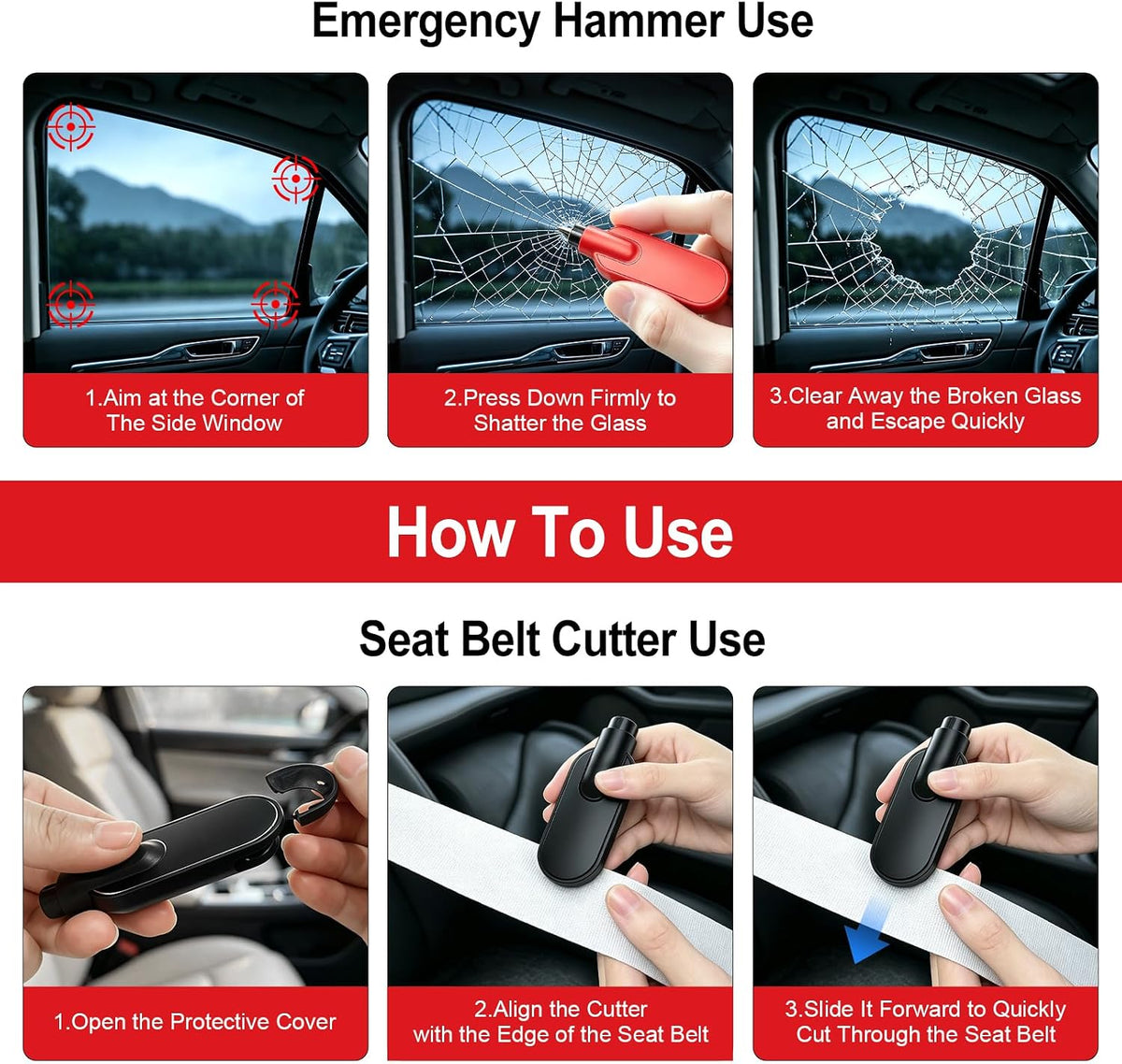 Emergency Hammer Use

1.Aim at the Corner of The Side Window

2.Press Down Firmly to Shatter the Glass

3.Clear Away the Broken Glass and Escape Quickly

How To Use

Seat Belt Cutter Use

1.Open the Protective Cover

2.Align the Cutter with the Edge of the Seat Belt

3.Slide It Forward to Quickly Cut Through the Seat Belt