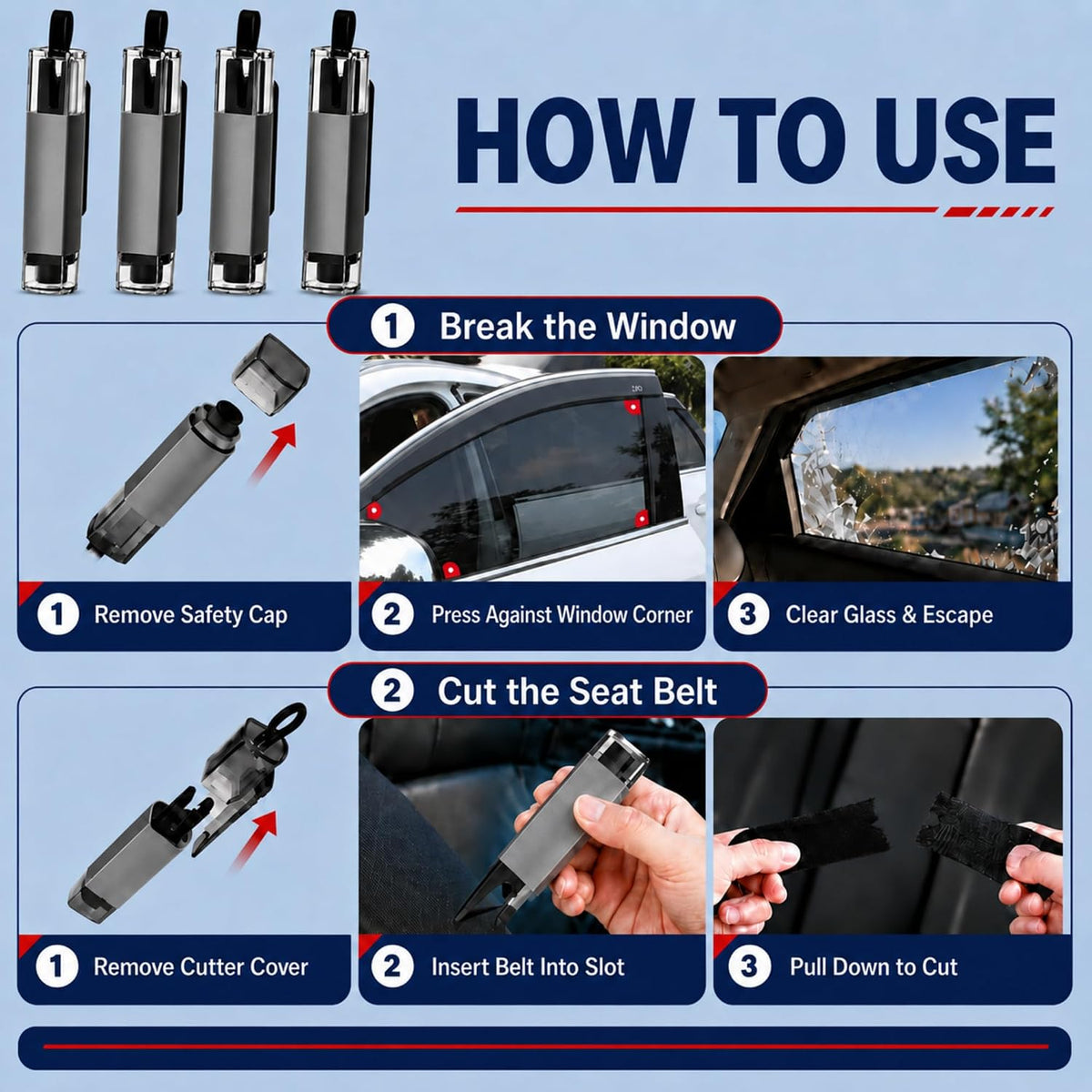 HOW TO USE

1 Break the Window

1 Remove Safety Cap

2 Press Against Window Corner

3 Clear Glass & Escape

2 Cut the Seat Belt

1 Remove Cutter Cover

2 Insert Belt Into Slot

3 Pull Down to Cut