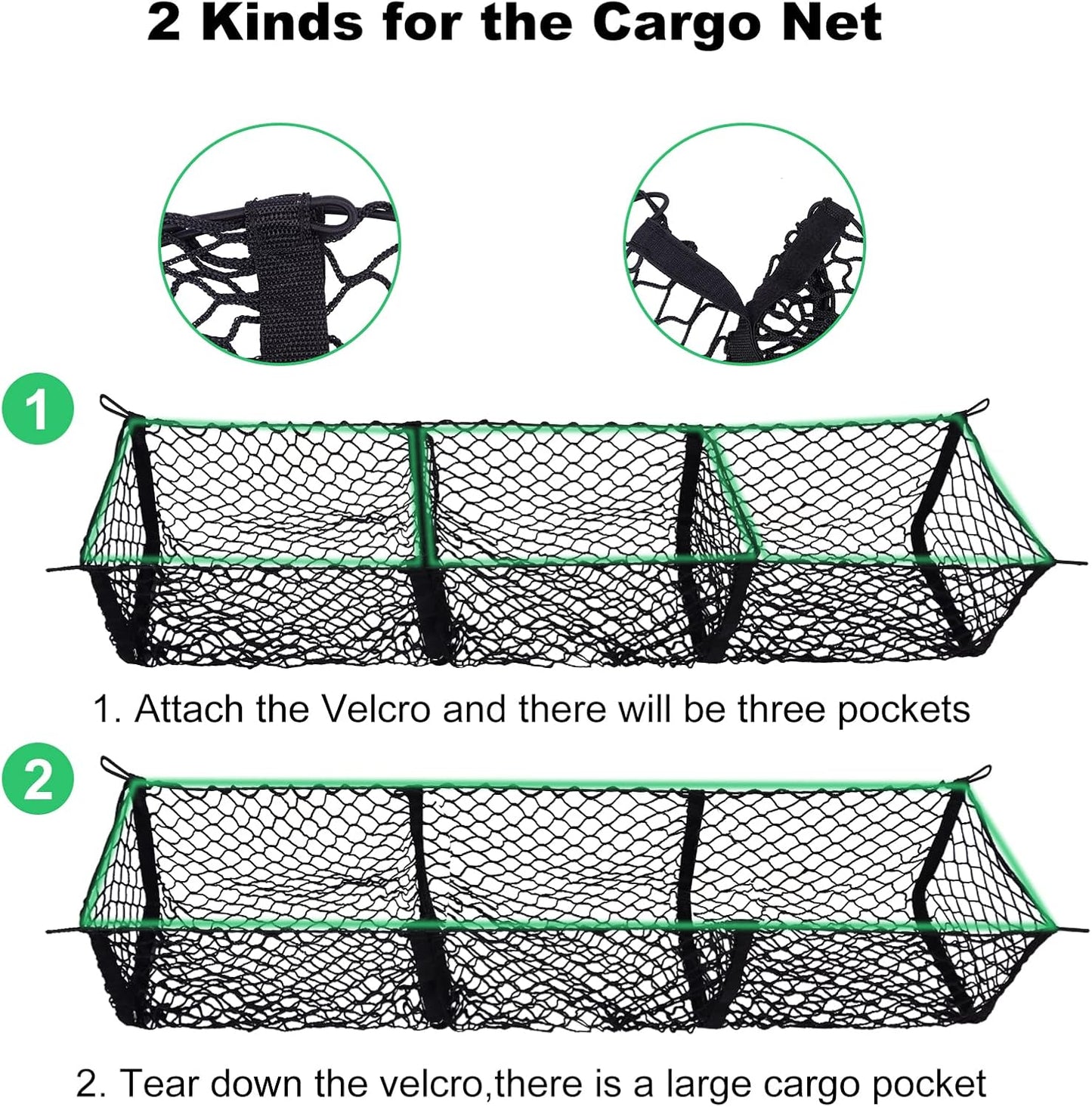 2 Kinds for the Cargo Net

1

1. Attach the Velcro and there will be three pockets

2

2. Tear down the velcro,there is a large cargo pocket