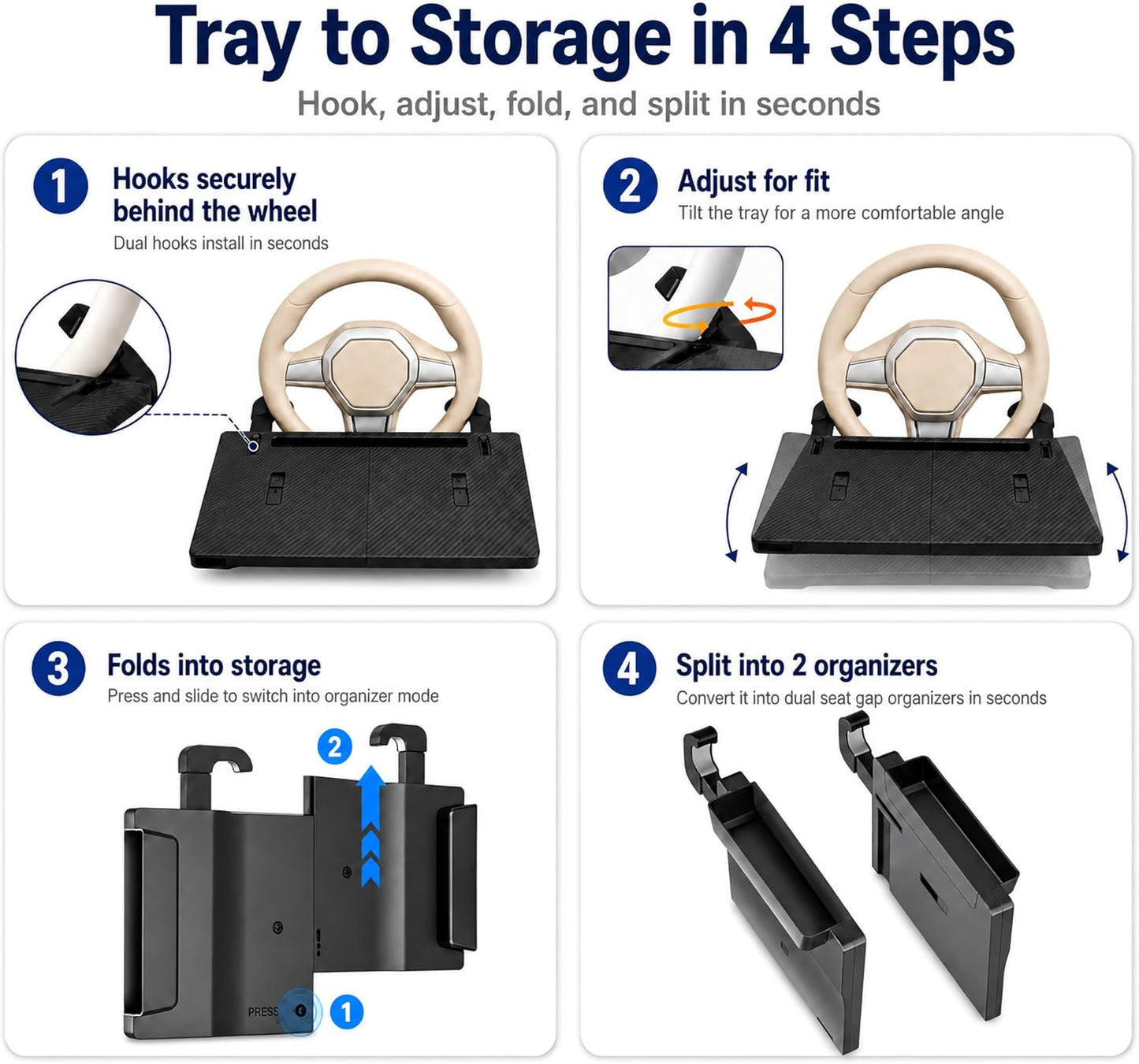 Tray to Storage in 4 Steps

Hook, adjust, fold, and split in seconds

1 Hooks securely behind the wheel
Dual hooks install in seconds

2 Adjust for fit
Tilt the tray for a more comfortable angle

3 Folds into storage
Press and slide to switch into organizer mode

2

PRESS

1

4 Split into 2 organizers
Convert it into dual seat gap organizers in seconds