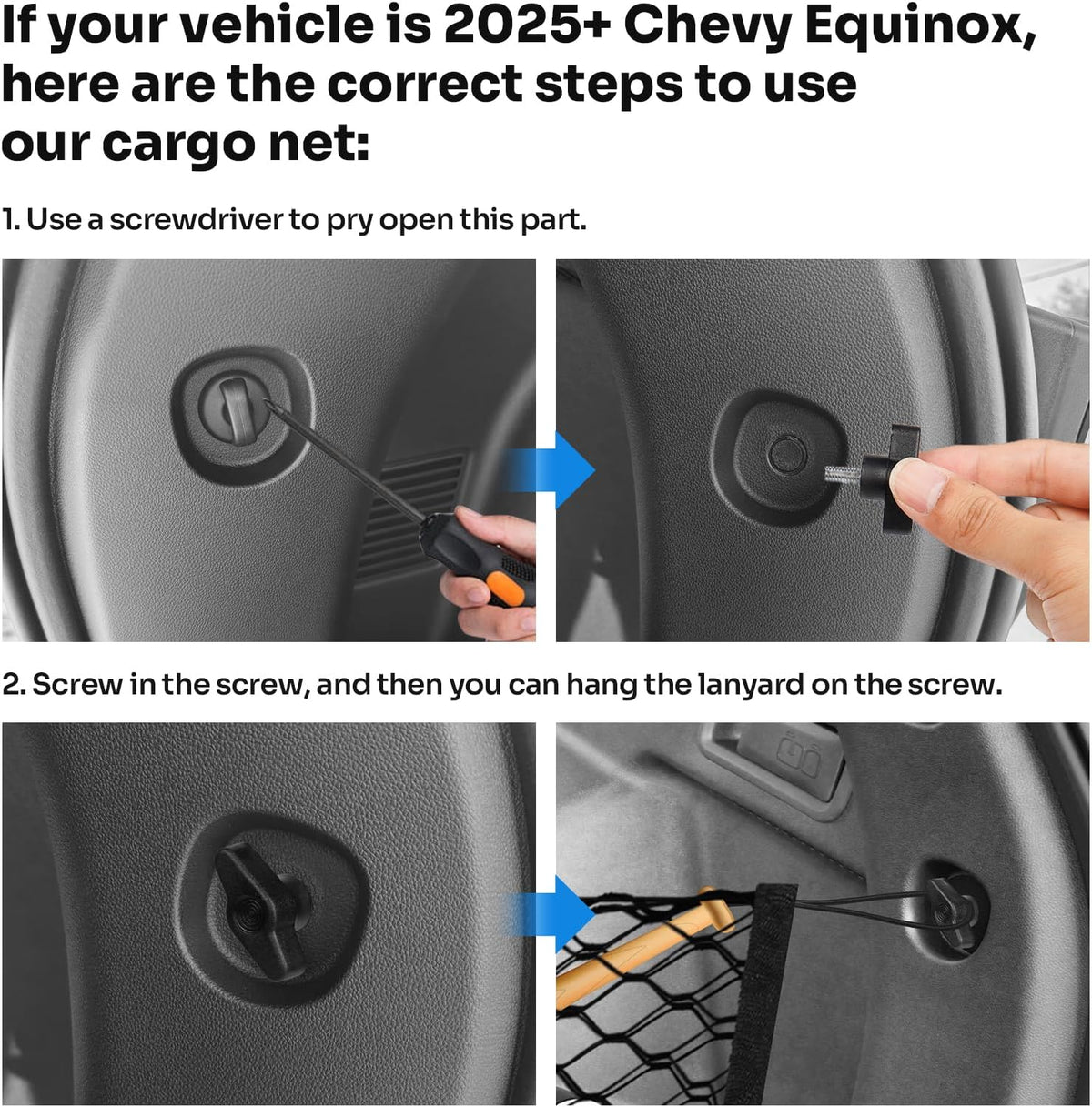 If your vehicle is 2025+ Chevy Equinox, here are the correct steps to use our cargo net:

1. Use a screwdriver to pry open this part.

2. Screw in the screw, and then you can hang the lanyard on the screw.