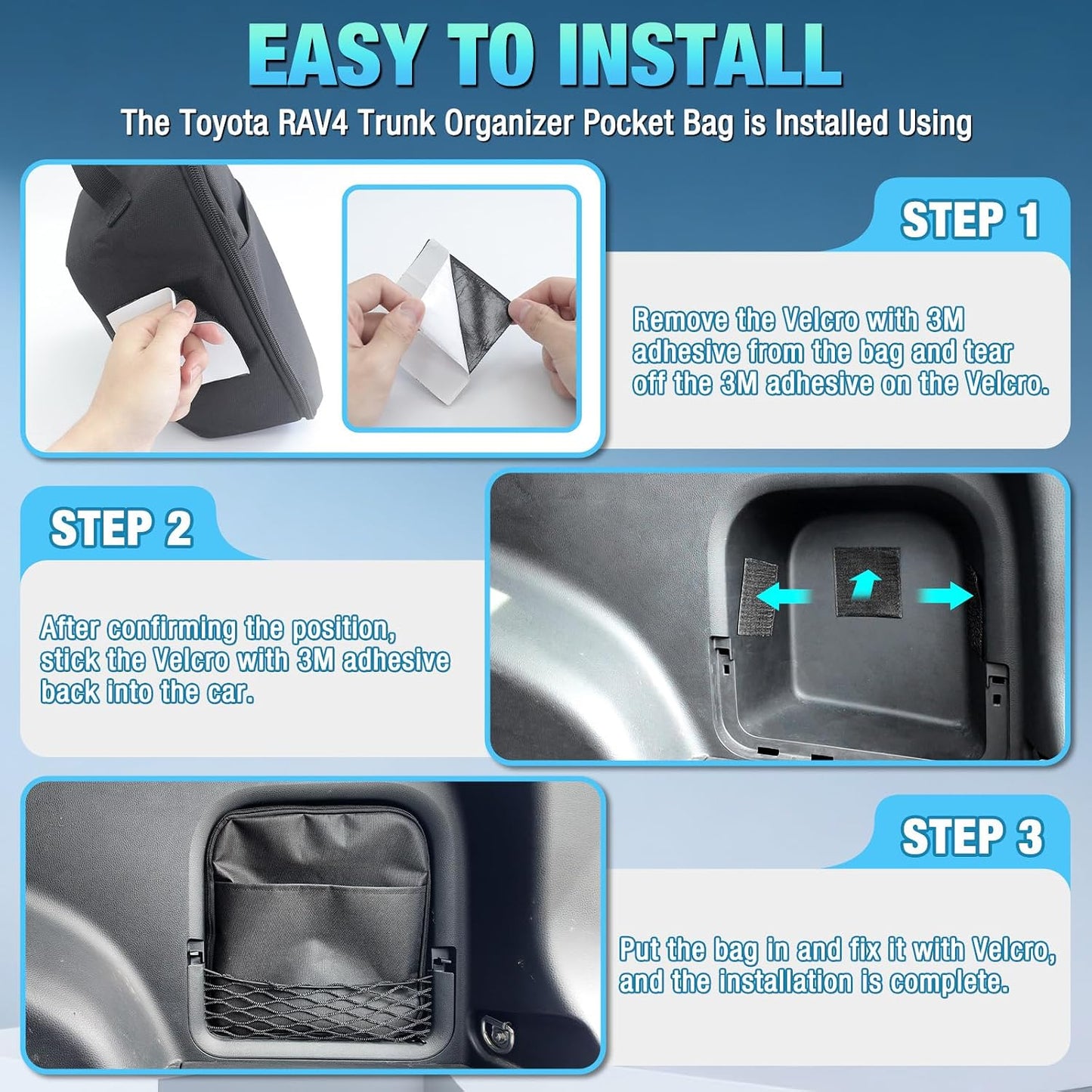 EASY TO INSTALL

The Toyota RAV4 Trunk Organizer Pocket Bag is Installed Using

STEP 1

Remove the Velcro with 3M adhesive from the bag and tear off the 3M adhesive on the Velcro.

STEP 2

After confirming the position, stick the Velcro with 3M adhesive back into the car.

STEP 3

Put the bag in and fix it with Velcro, and the installation is complete.