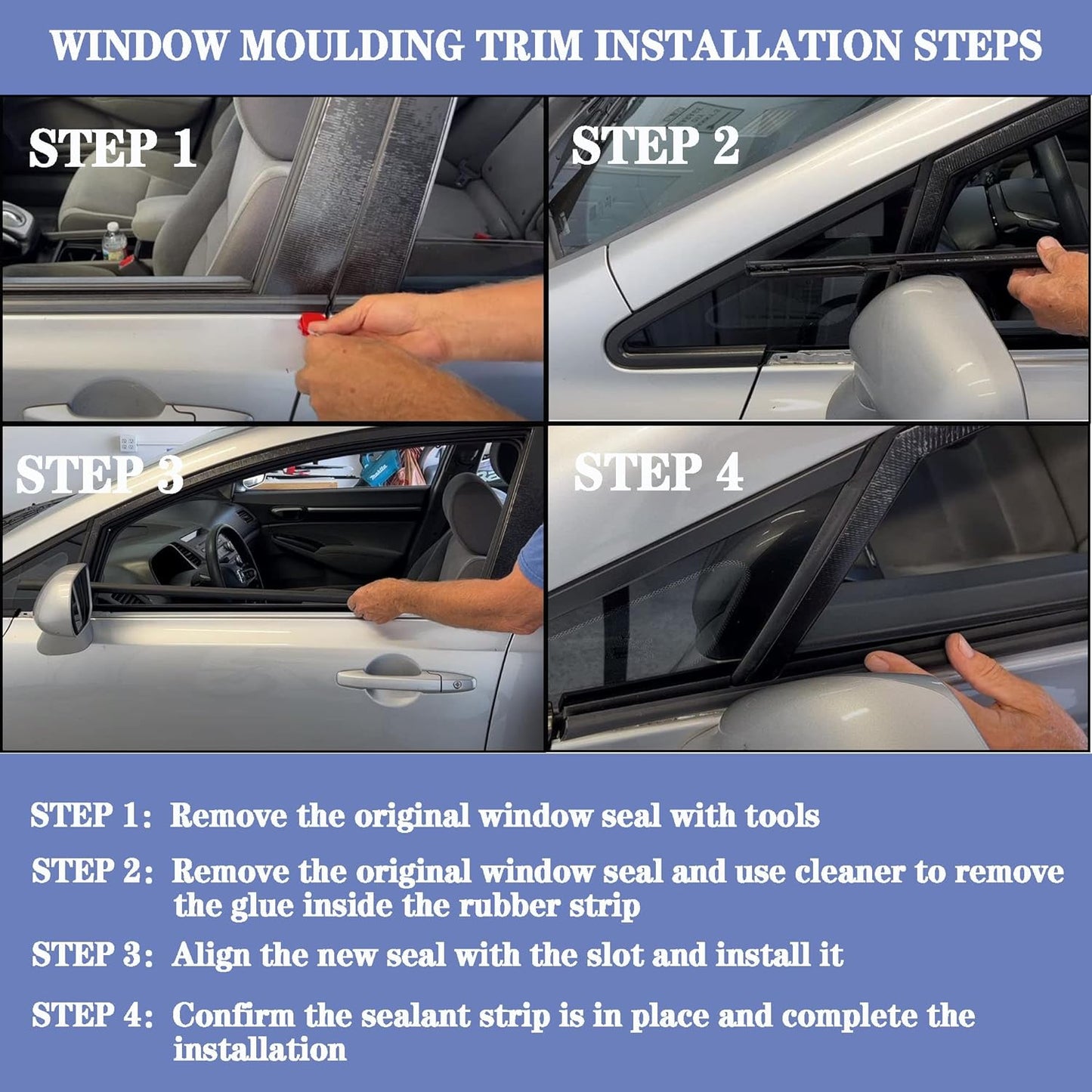 WINDOW MOULDING TRIM INSTALLATION STEPS

STEP 1

STEP 2

STEP 3

STEP 4

STEP 1: Remove the original window seal with tools

STEP 2: Remove the original window seal and use cleaner to remove the glue inside the rubber strip

STEP 3: Align the new seal with the slot and install it

STEP 4: Confirm the sealant strip is in place and complete the installation