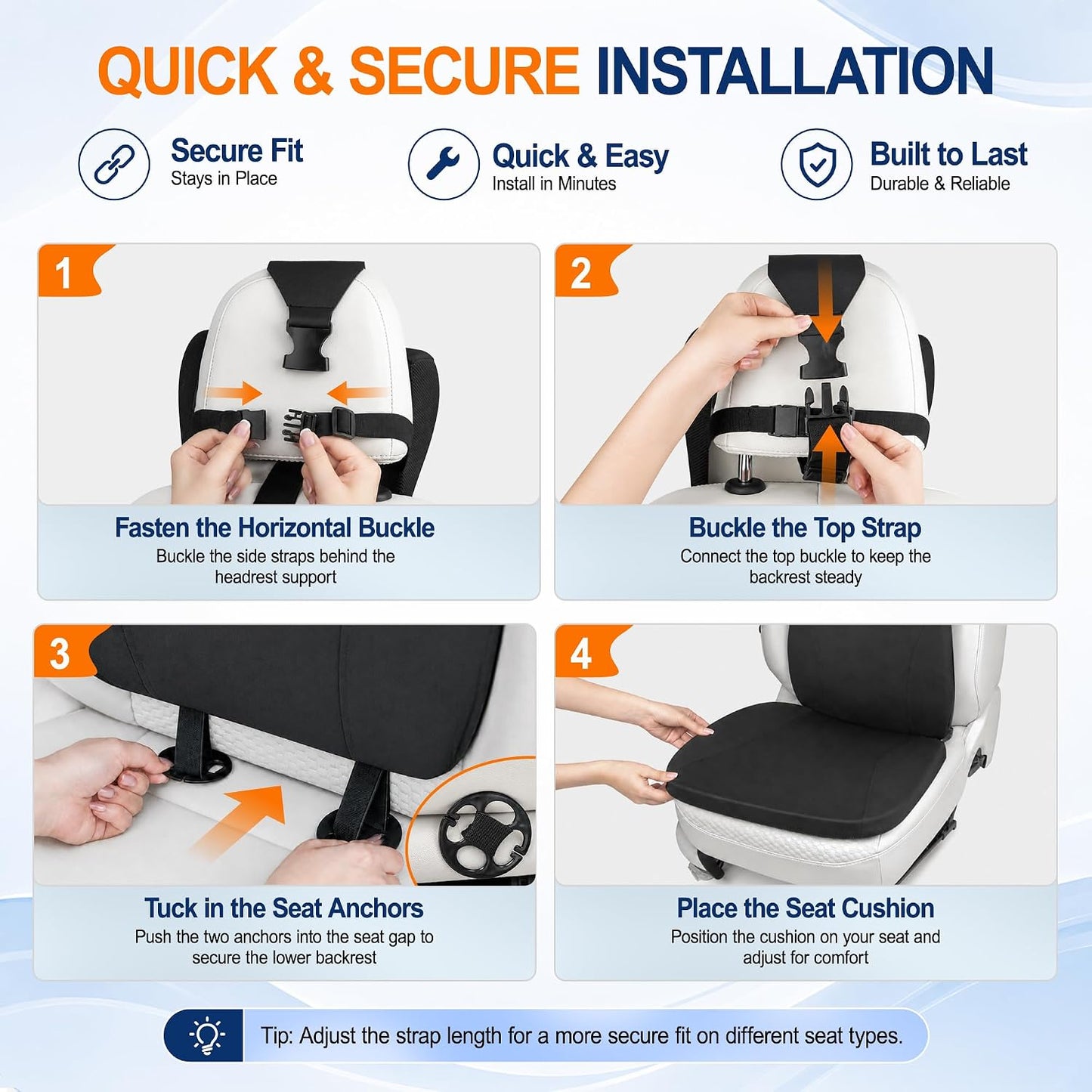 QUICK & SECURE INSTALLATION

Secure Fit
Stays in Place

Quick & Easy
Install in Minutes

Built to Last
Durable & Reliable

1

Fasten the Horizontal Buckle
Buckle the side straps behind the headrest support

2

Buckle the Top Strap
Connect the top buckle to keep the backrest steady

3

Tuck in the Seat Anchors
Push the two anchors into the seat gap to secure the lower backrest

4

Place the Seat Cushion
Position the cushion on your seat and adjust for comfort

Tip: Adjust the strap length for a more secure fit on different seat types.