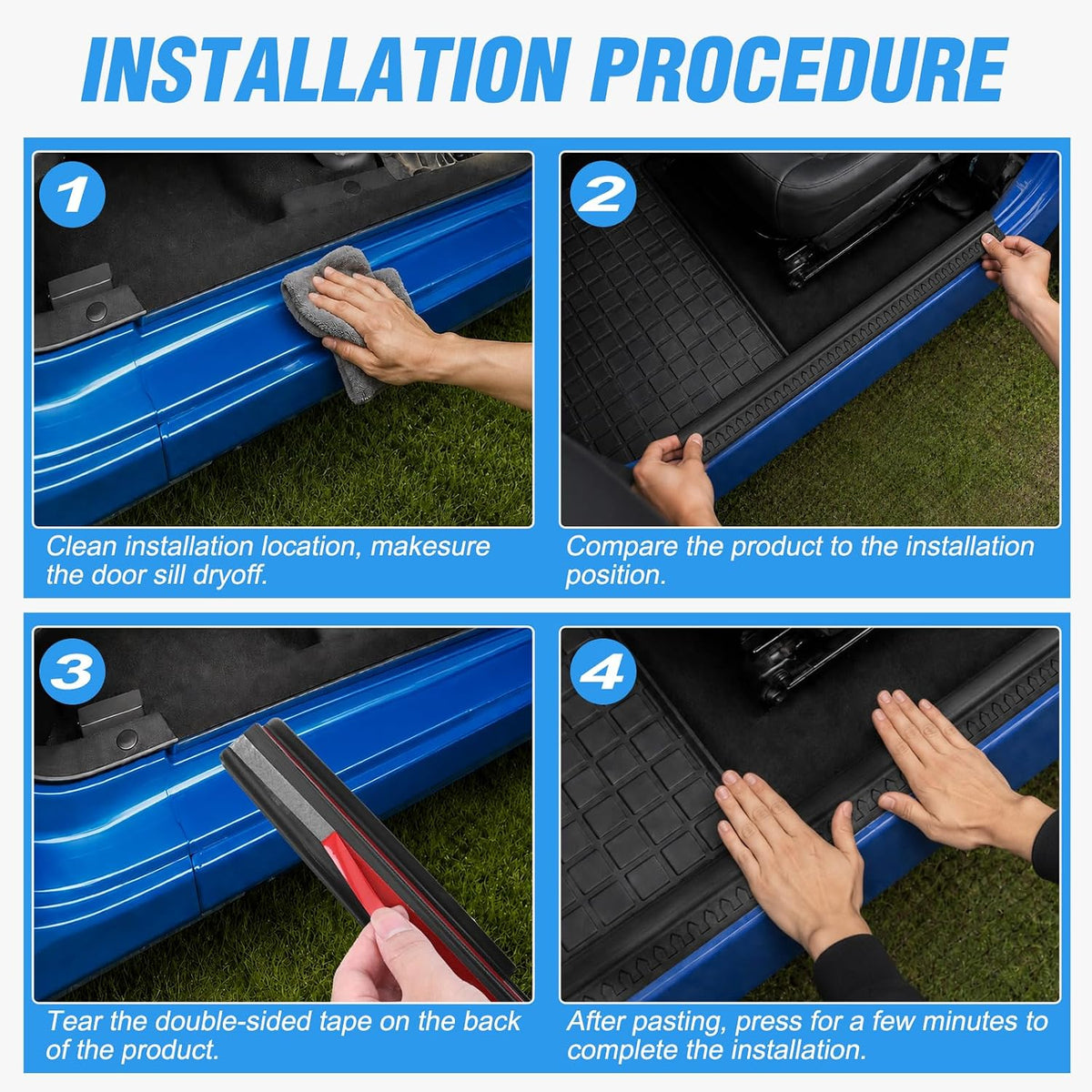 INSTALLATION PROCEDURE

1

Clean installation location, makesure the door sill dryoff.

2

Compare the product to the installation position.

3

Tear the double-sided tape on the back of the product.

4

After pasting, press for a few minutes to complete the installation.