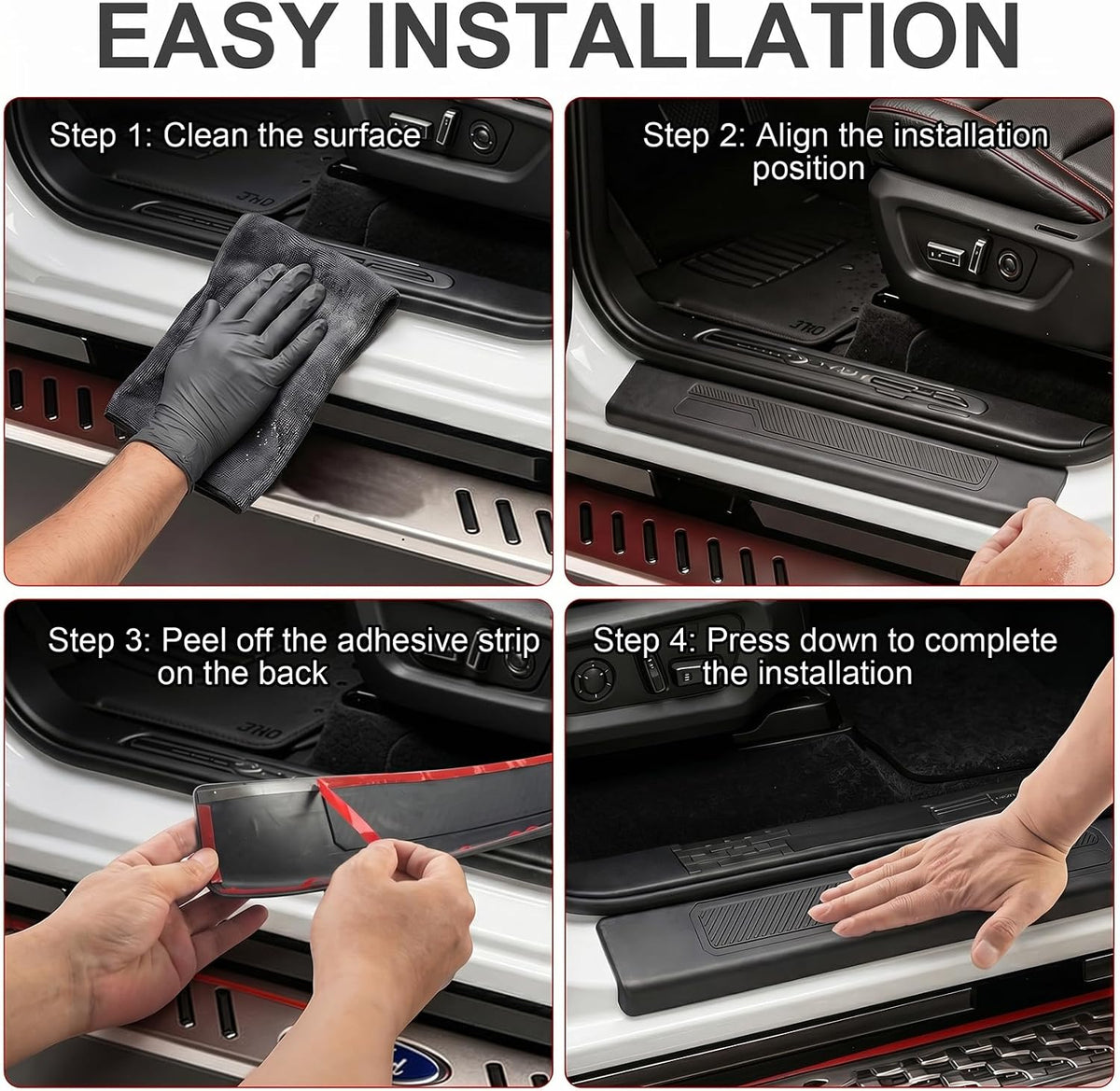 EASY INSTALLATION

Step 1: Clean the surface

Step 2: Align the installation position

Step 3: Peel off the adhesive strip on the back

Step 4: Press down to complete the installation