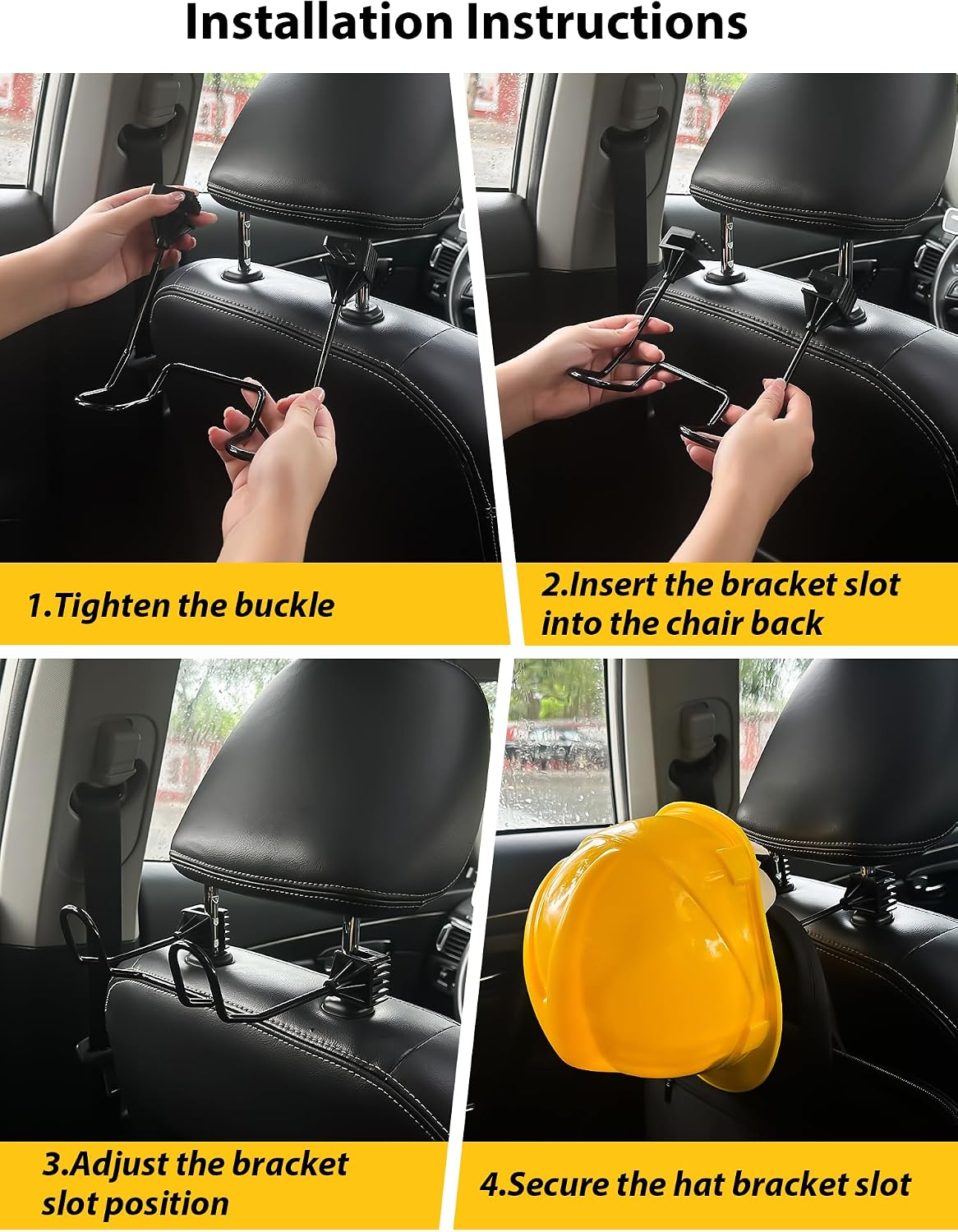 Installation Instructions

1.Tighten the buckle

2.Insert the bracket slot into the chair back

3.Adjust the bracket slot position

4.Secure the hat bracket slot