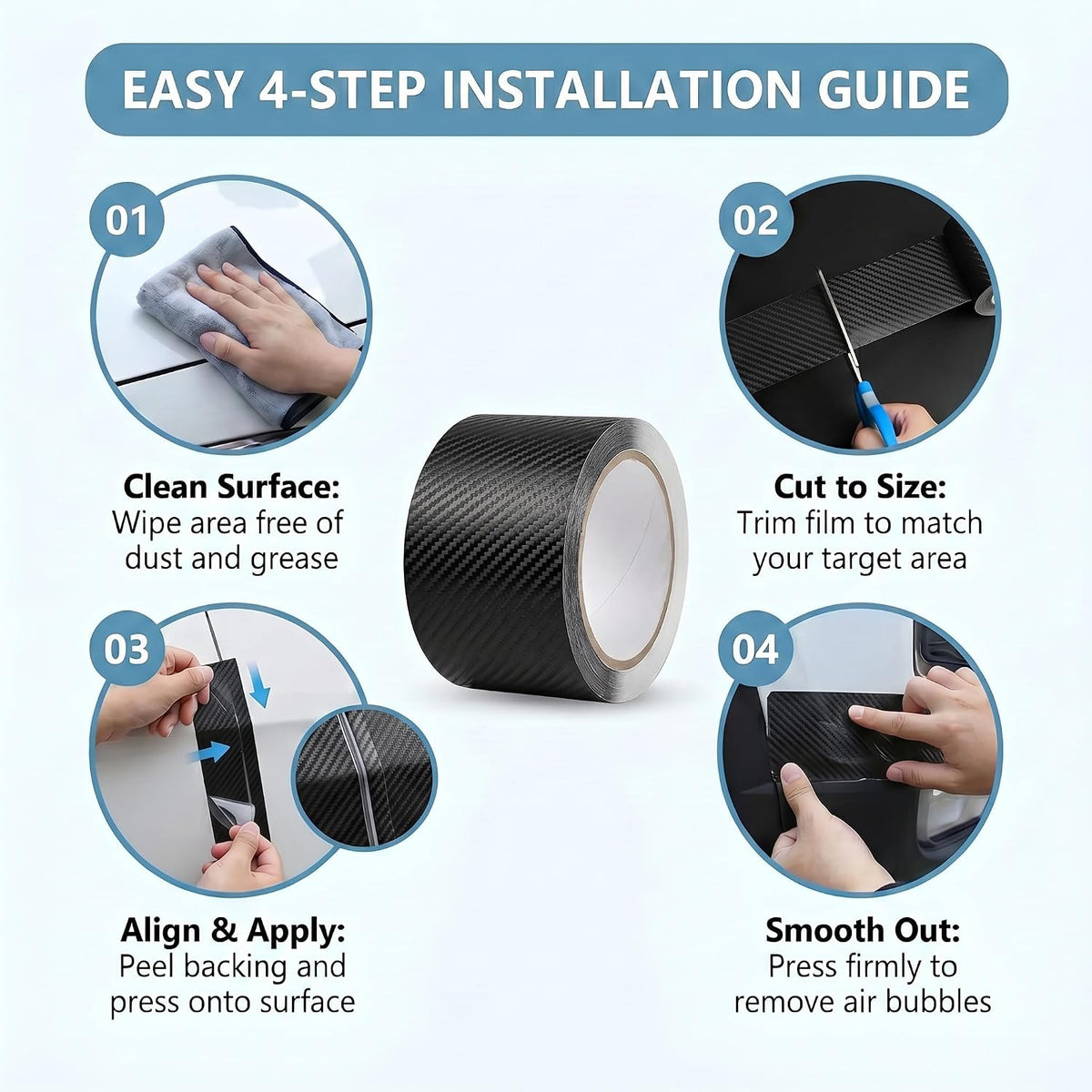 EASY 4-STEP INSTALLATION GUIDE

01

Clean Surface:
Wipe area free of dust and grease

02

Cut to Size:
Trim film to match your target area

03

Align & Apply:
Peel backing and press onto surface

04

Smooth Out:
Press firmly to remove air bubbles