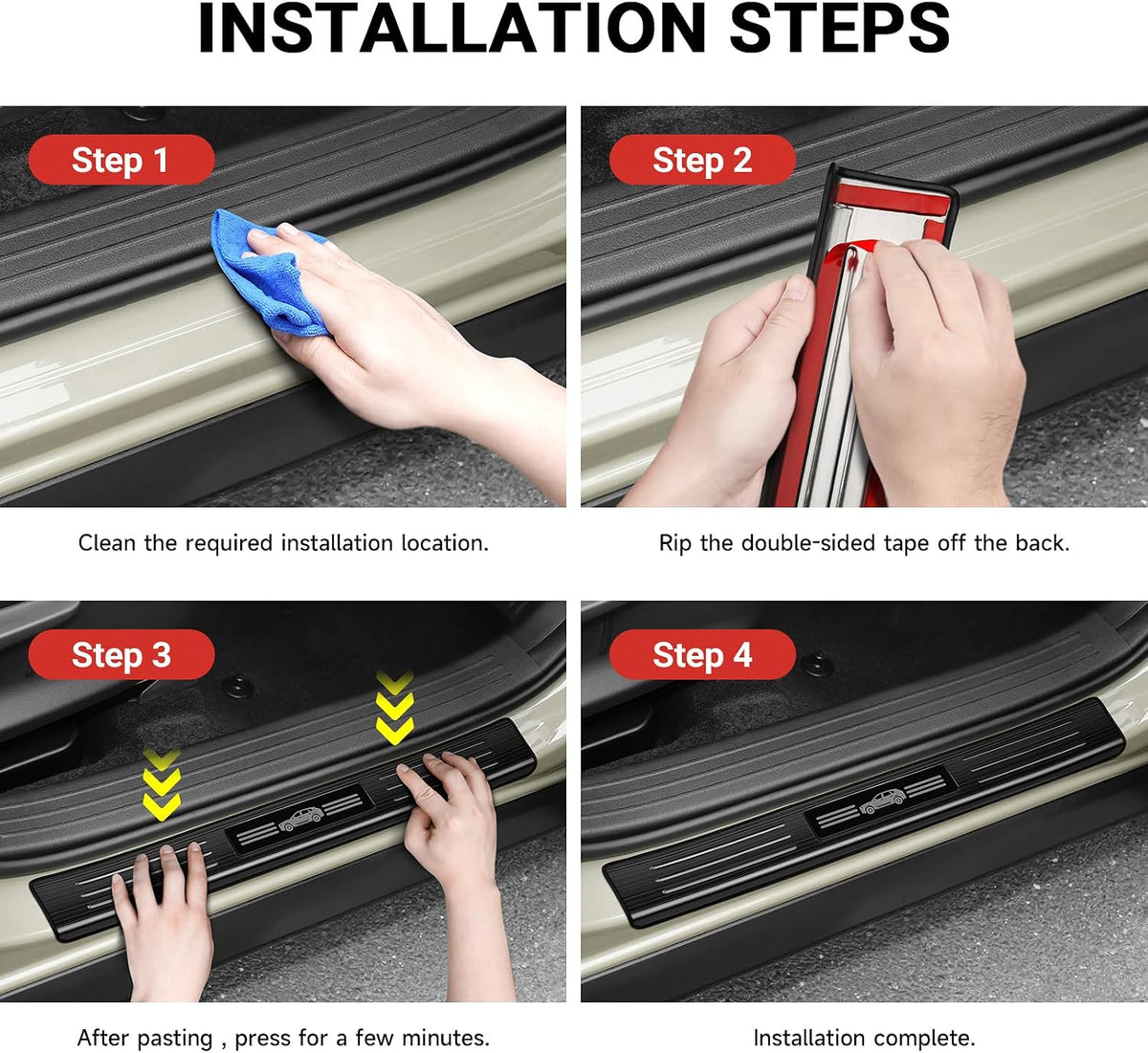 INSTALLATION STEPS

Step 1

Clean the required installation location.

Step 2

Rip the double-sided tape off the back.

Step 3

After pasting , press for a few minutes.

Step 4

Installation complete.