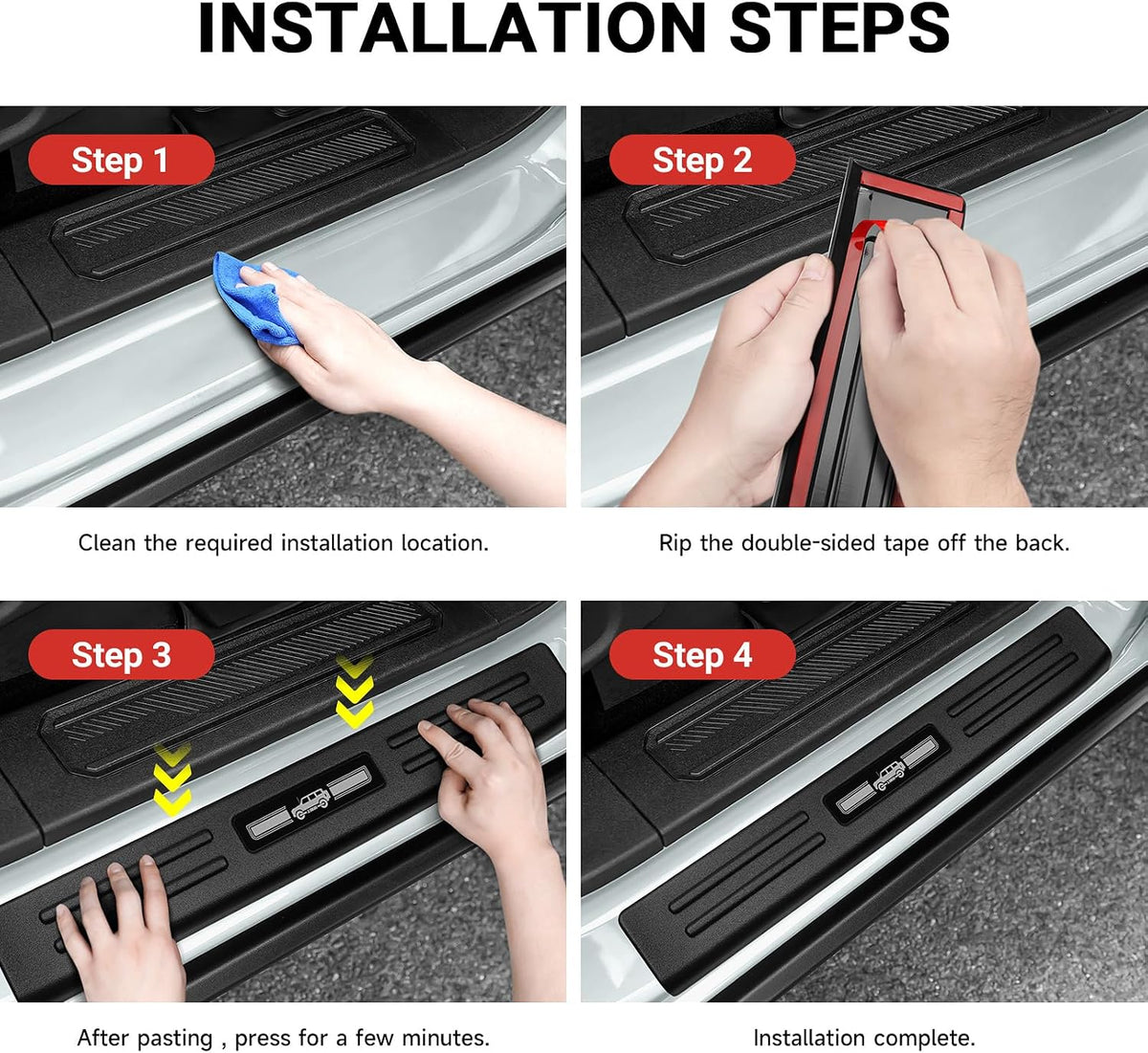 INSTALLATION STEPS

Step 1

Clean the required installation location.

Step 2

Rip the double-sided tape off the back.

Step 3

After pasting , press for a few minutes.

Step 4

Installation complete.