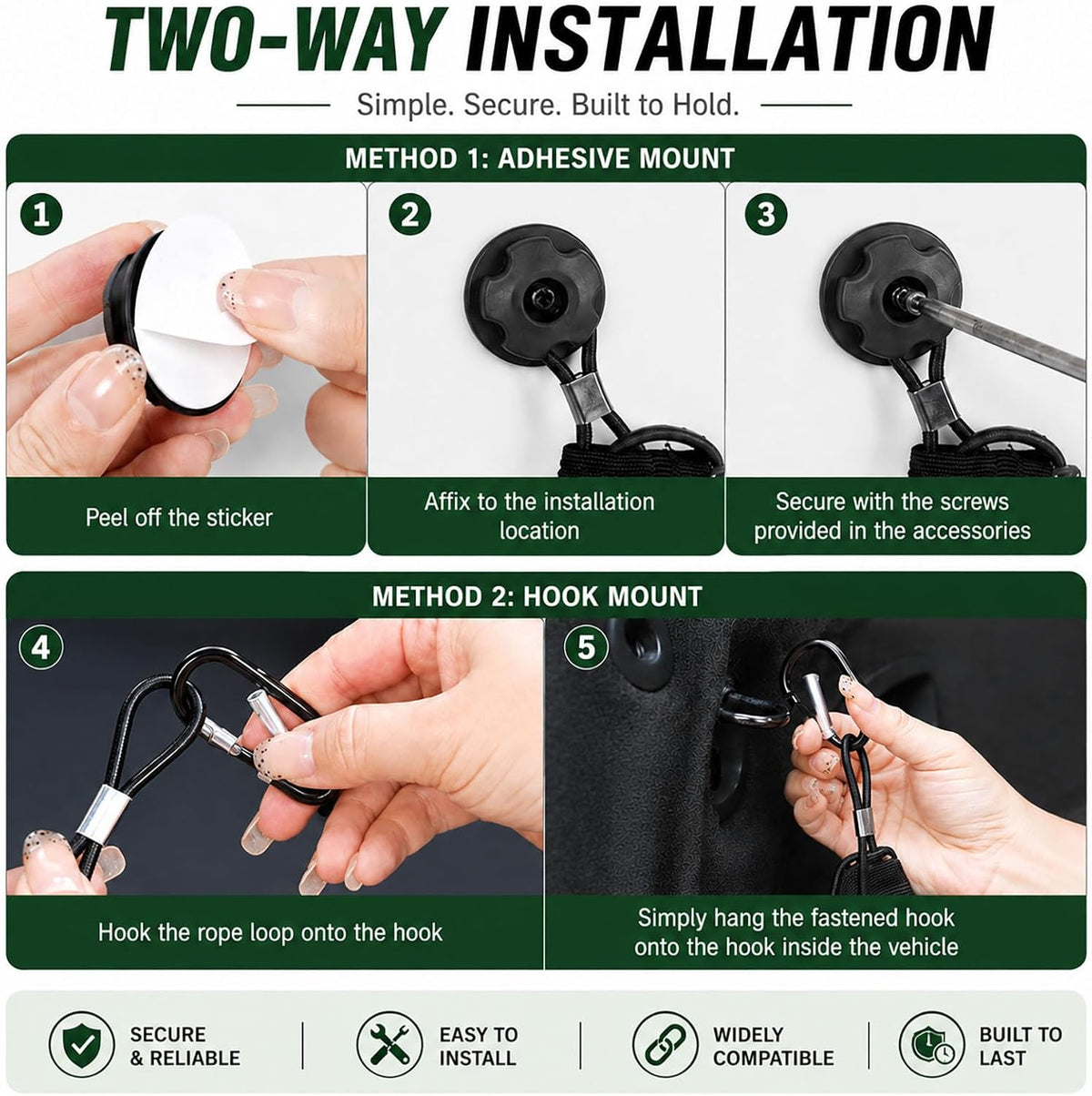 TWO-WAY INSTALLATION

Simple. Secure. Built to Hold.

METHOD 1: ADHESIVE MOUNT

1

Peel off the sticker

2

Affix to the installation location

3

Secure with the screws provided in the accessories

METHOD 2: HOOK MOUNT

4

Hook the rope loop onto the hook

5

Simply hang the fastened hook onto the hook inside the vehicle

SECURE & RELIABLE

EASY TO INSTALL

WIDELY COMPATIBLE

BUILT TO LAST