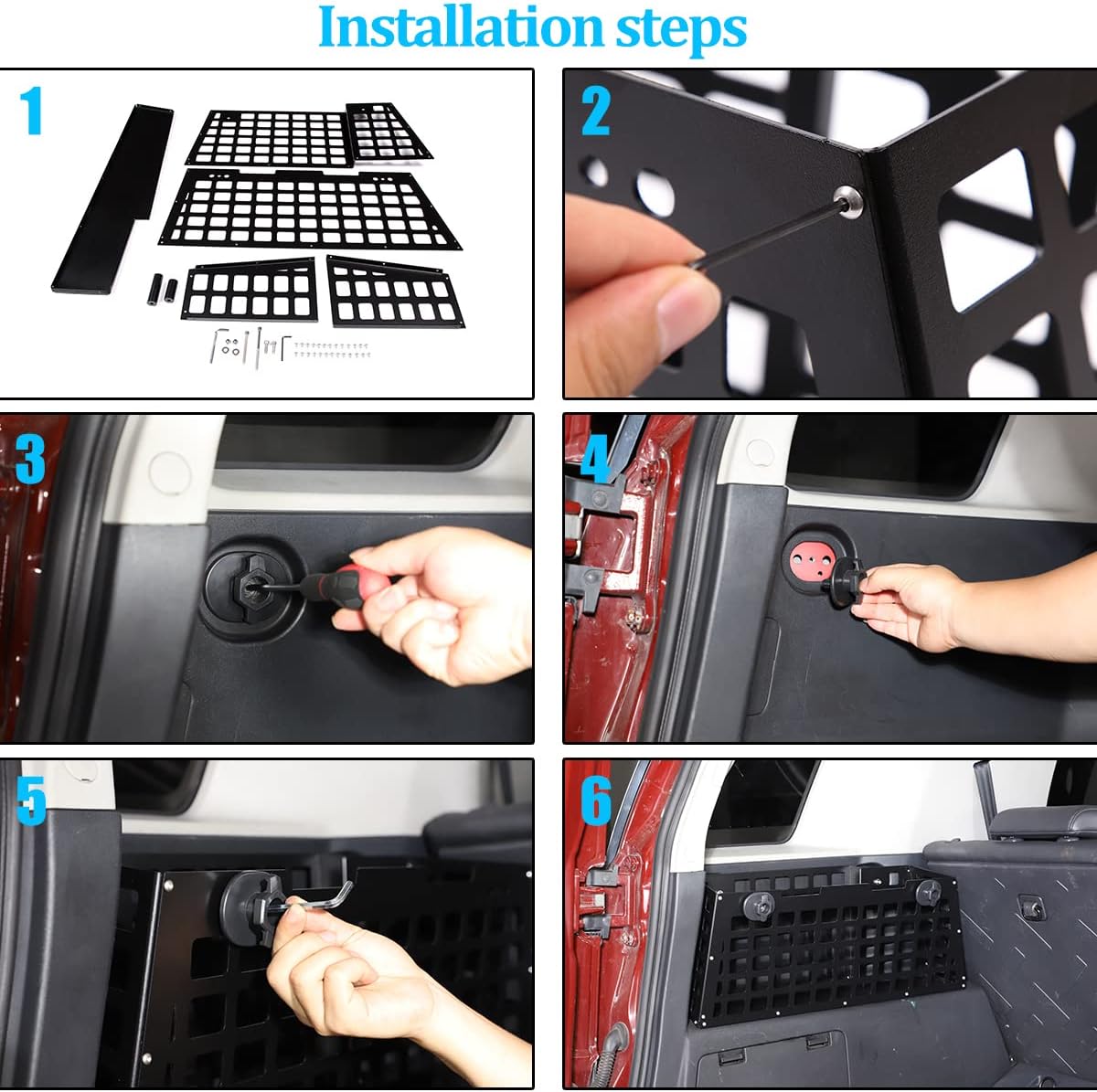 Installation steps

1

2

3

4

5

6