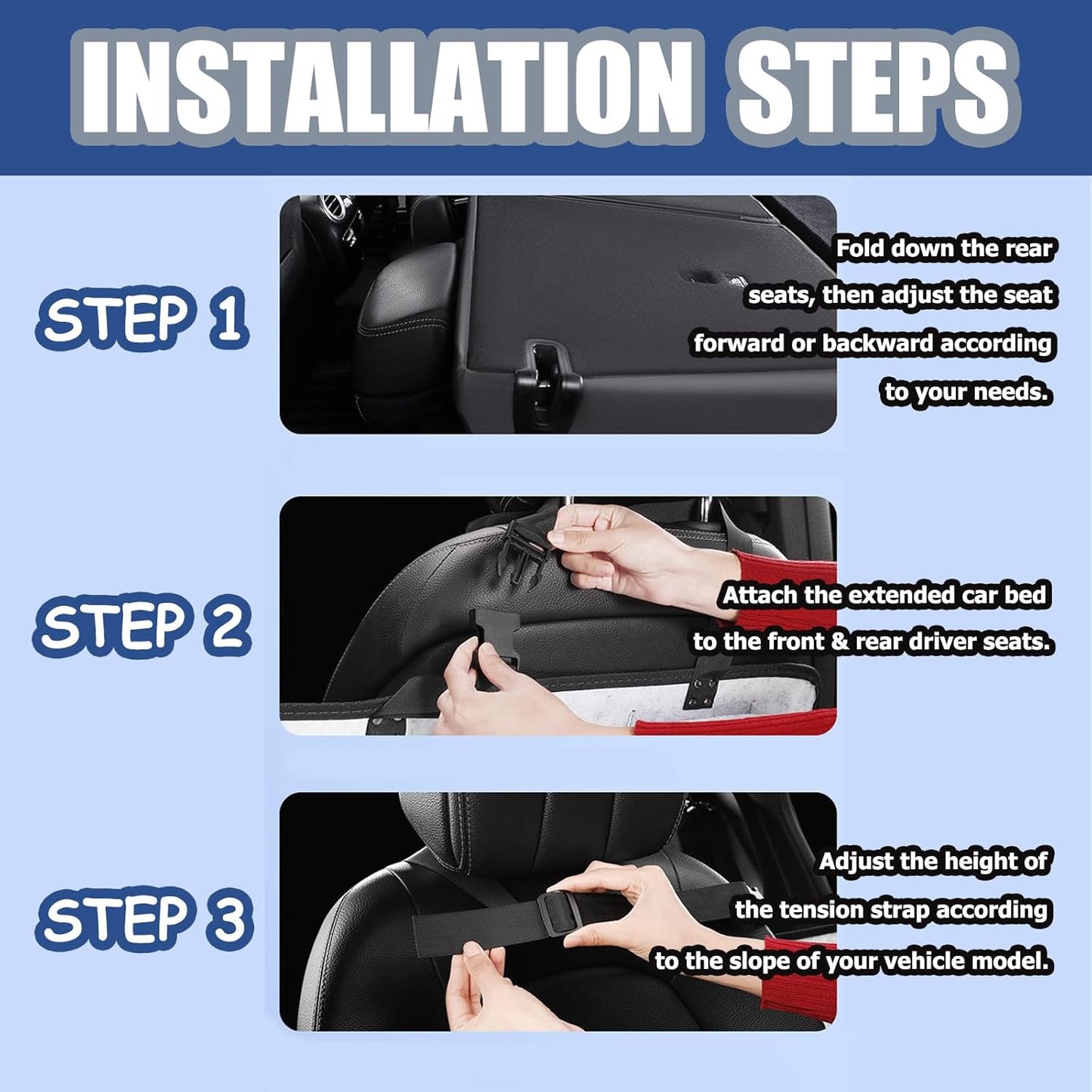 INSTALLATION STEPS

STEP 1

Fold down the rear seats, then adjust the seat forward or backward according to your needs.

STEP 2

Attach the extended car bed to the front & rear driver seats.

STEP 3

Adjust the height of the tension strap according to the slope of your vehicle model.