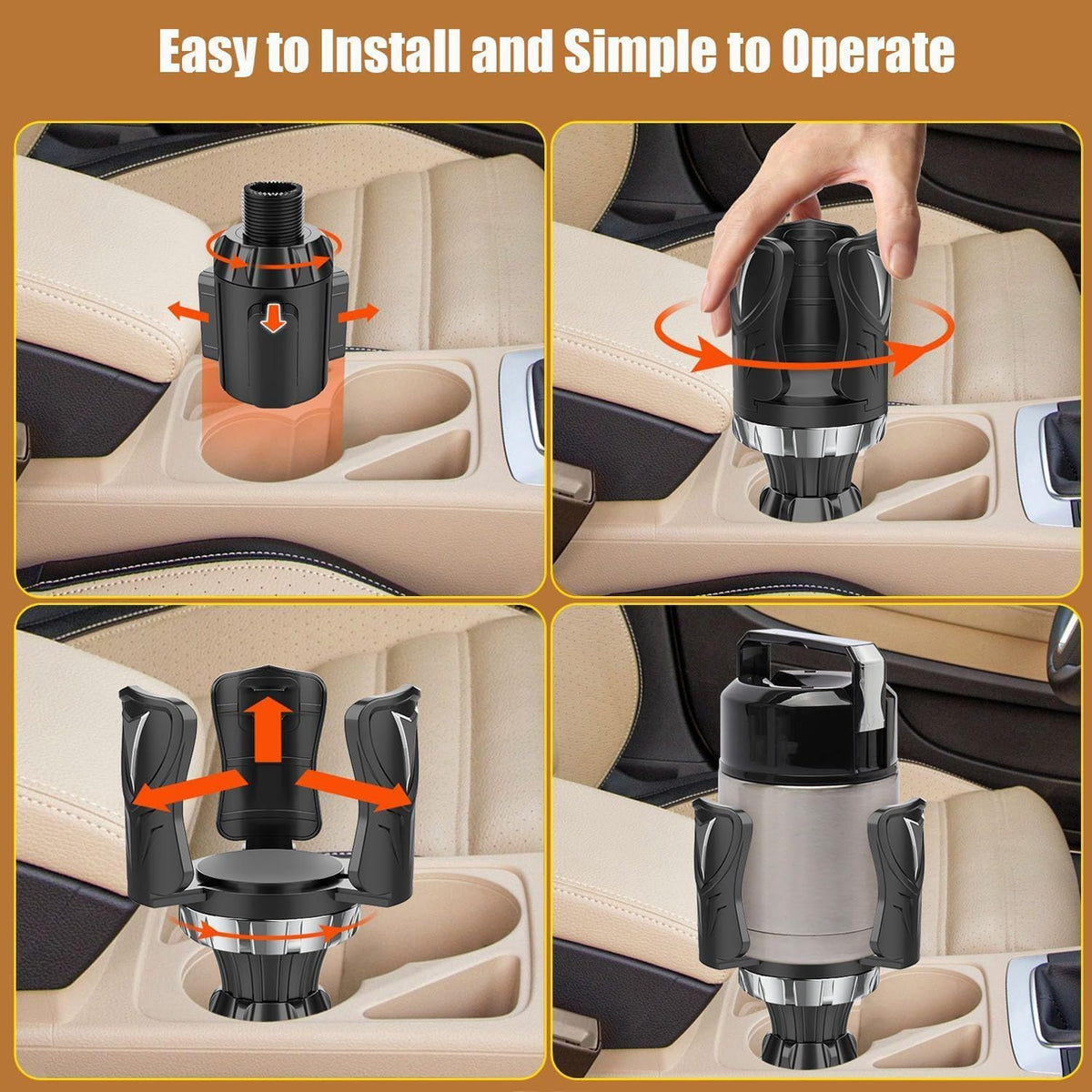 Easy to Install and Simple to Operate