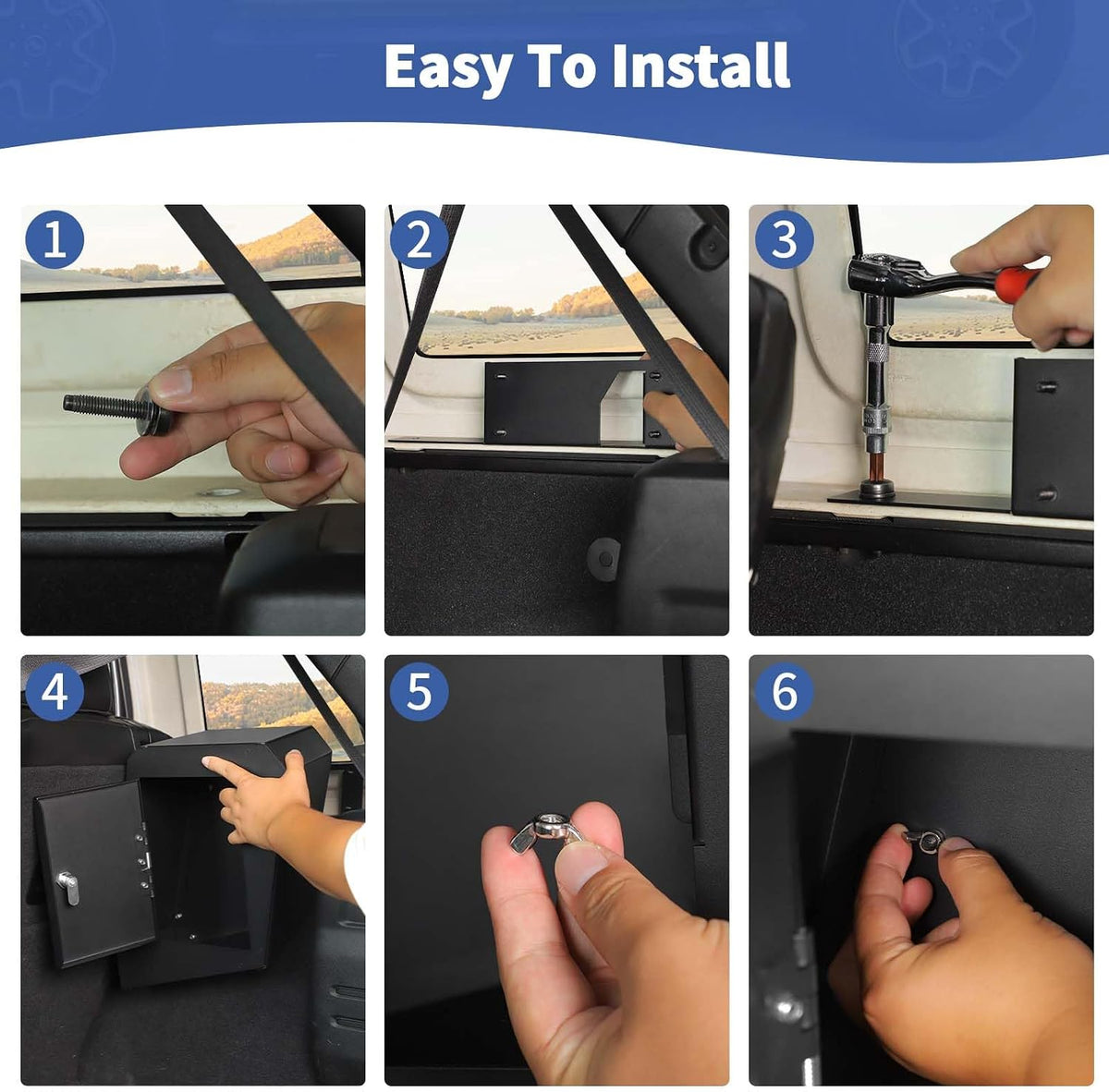 Easy To Install

1

2

3

4

5

6