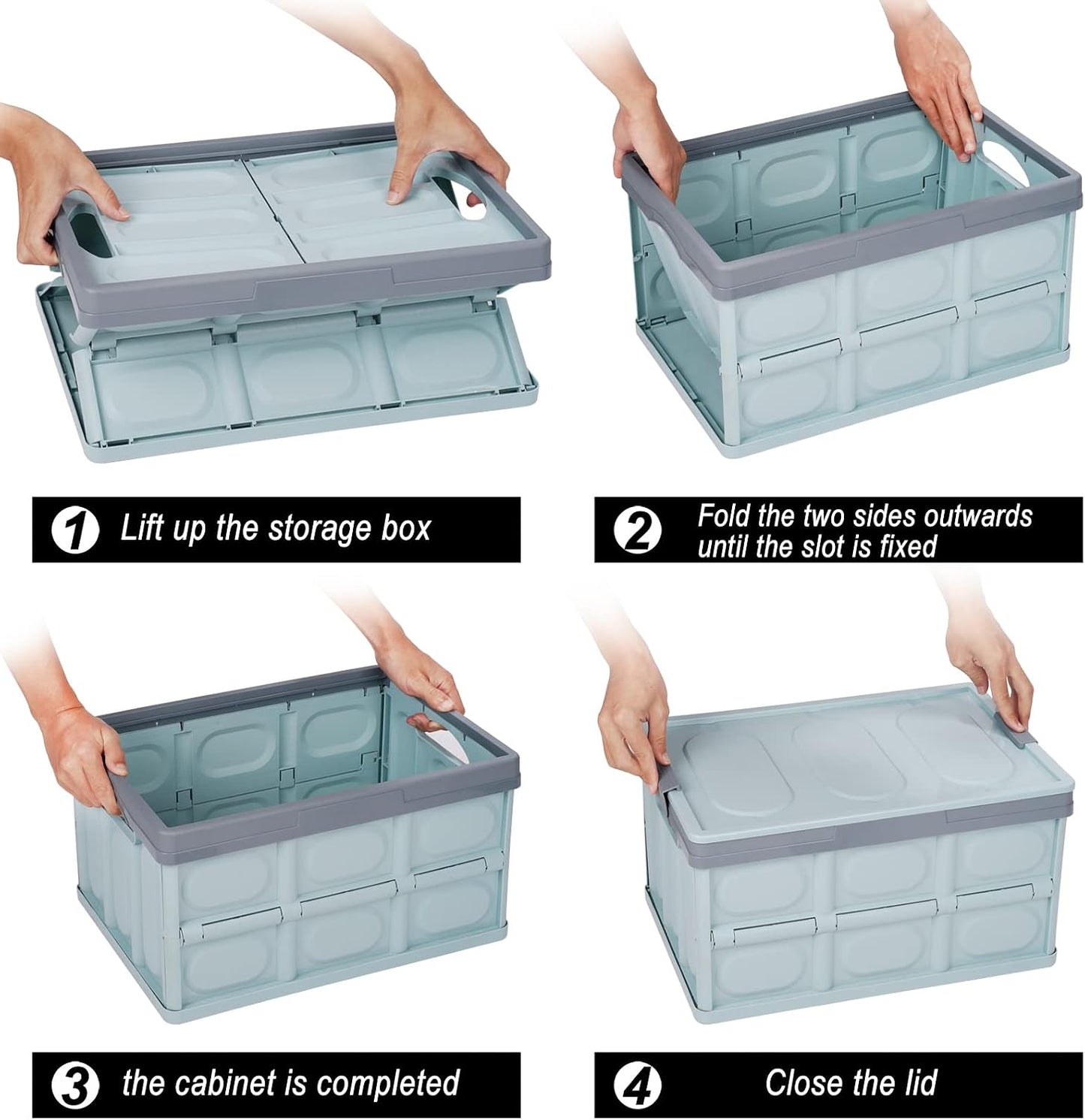 1 Lift up the storage box

2 Fold the two sides outwards until the slot is fixed

3 the cabinet is completed

4 Close the lid