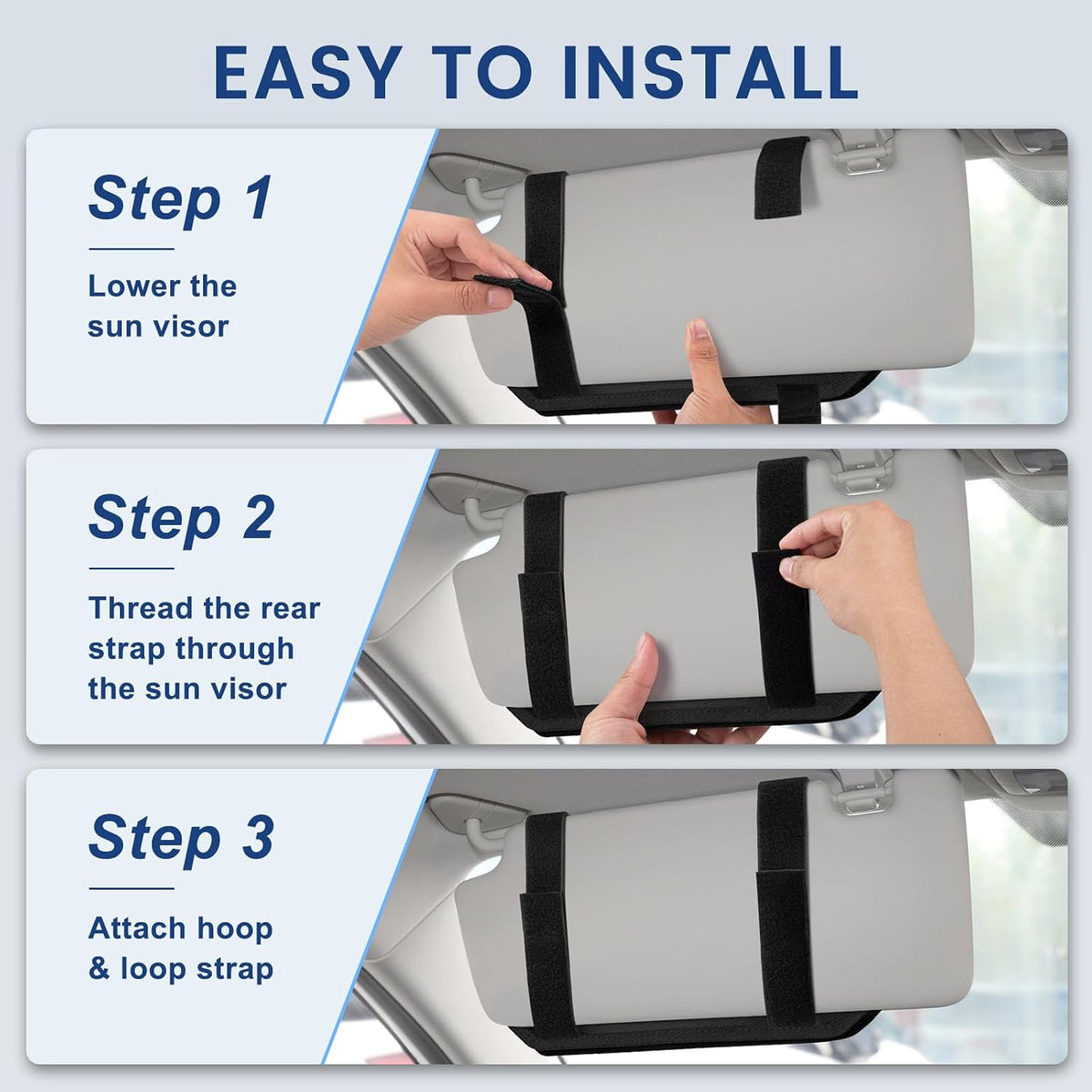 EASY TO INSTALL

Step 1

Lower the sun visor

Step 2

Thread the rear strap through the sun visor

Step 3

Attach hoop & loop strap