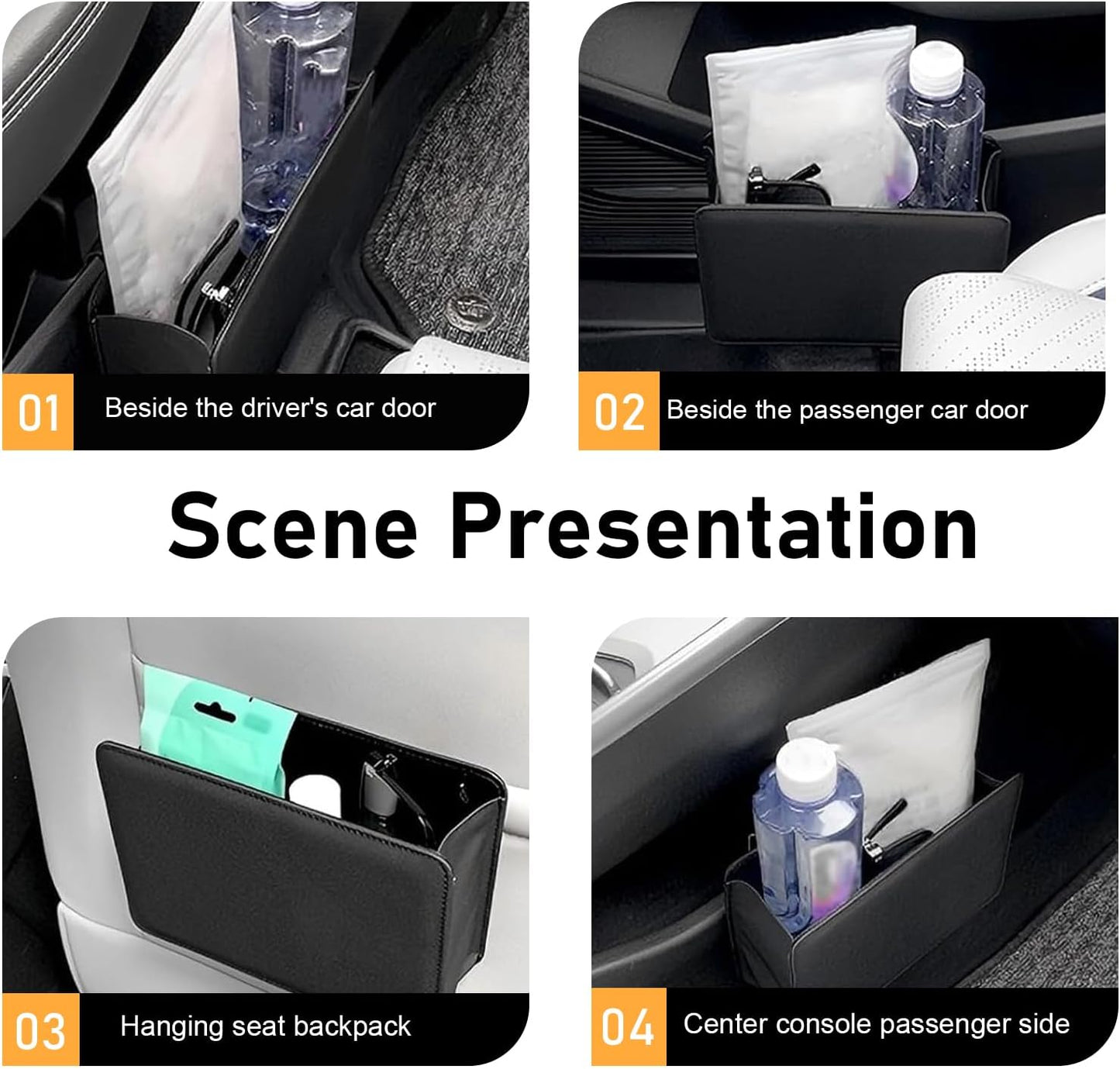 01 Beside the driver's car door

02 Beside the passenger car door

Scene Presentation

03 Hanging seat backpack

04 Center console passenger side