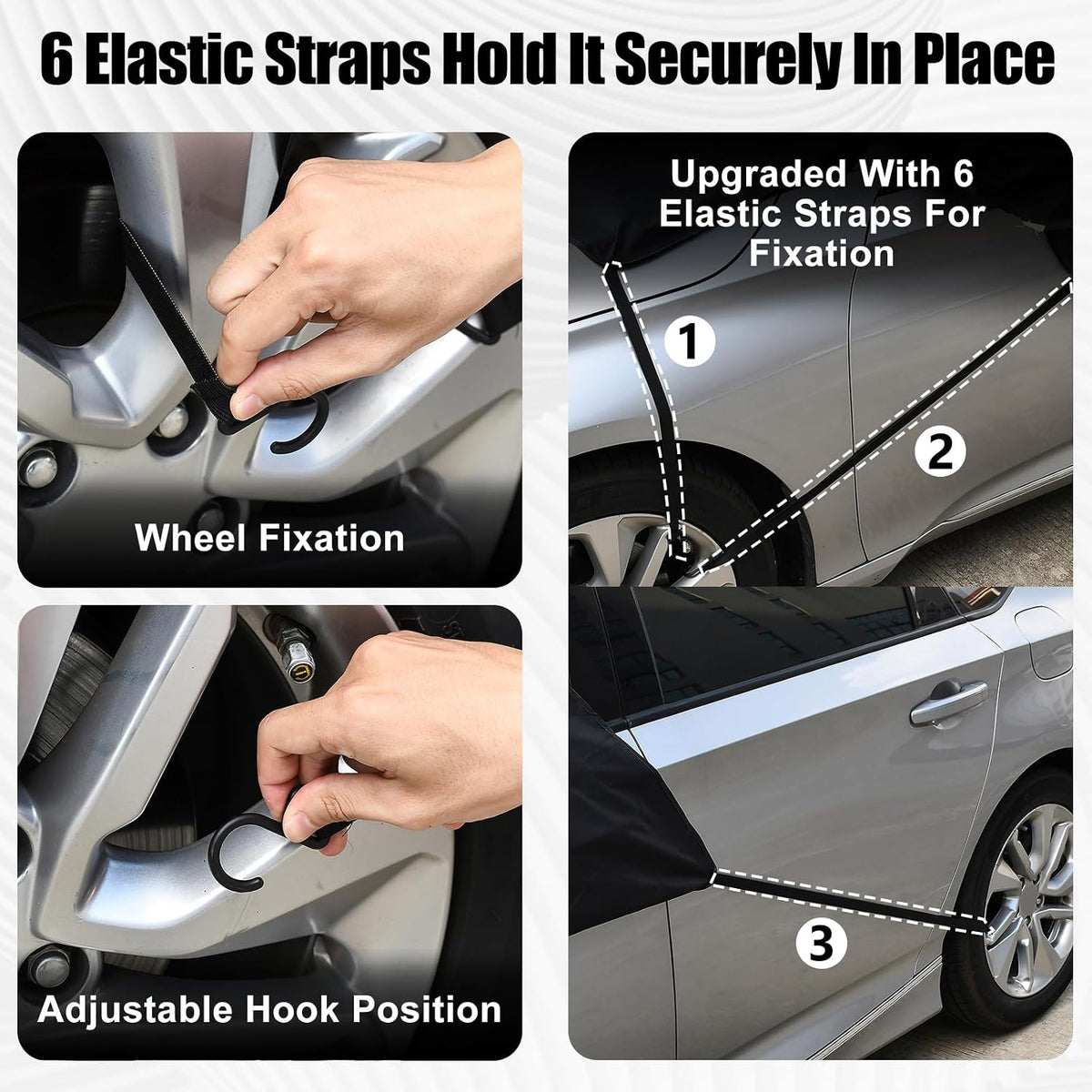 6 Elastic Straps Hold It Securely In Place

Wheel Fixation

Adjustable Hook Position

Upgraded With 6 Elastic Straps For Fixation

1

2

3