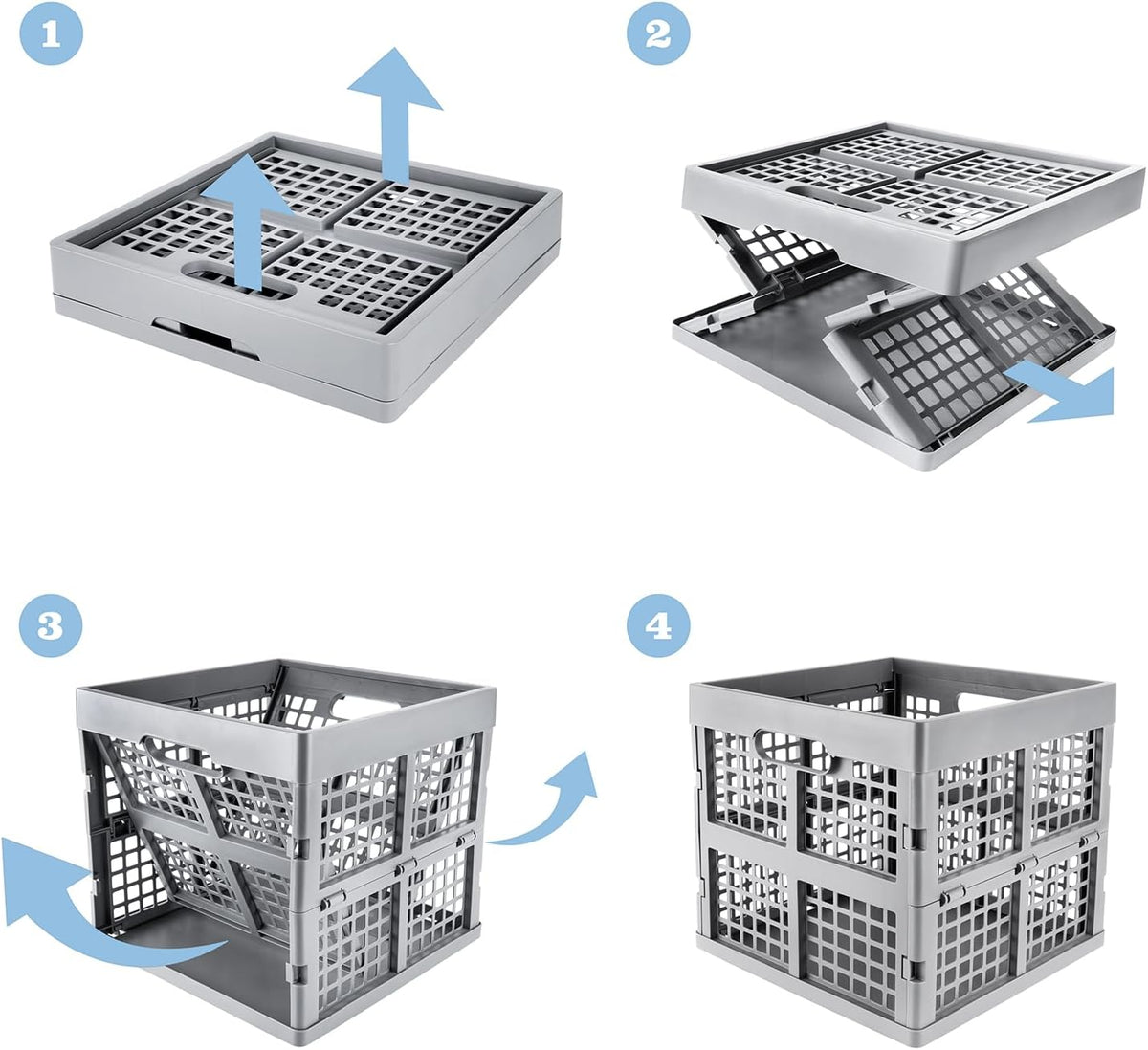 1
2
3
4