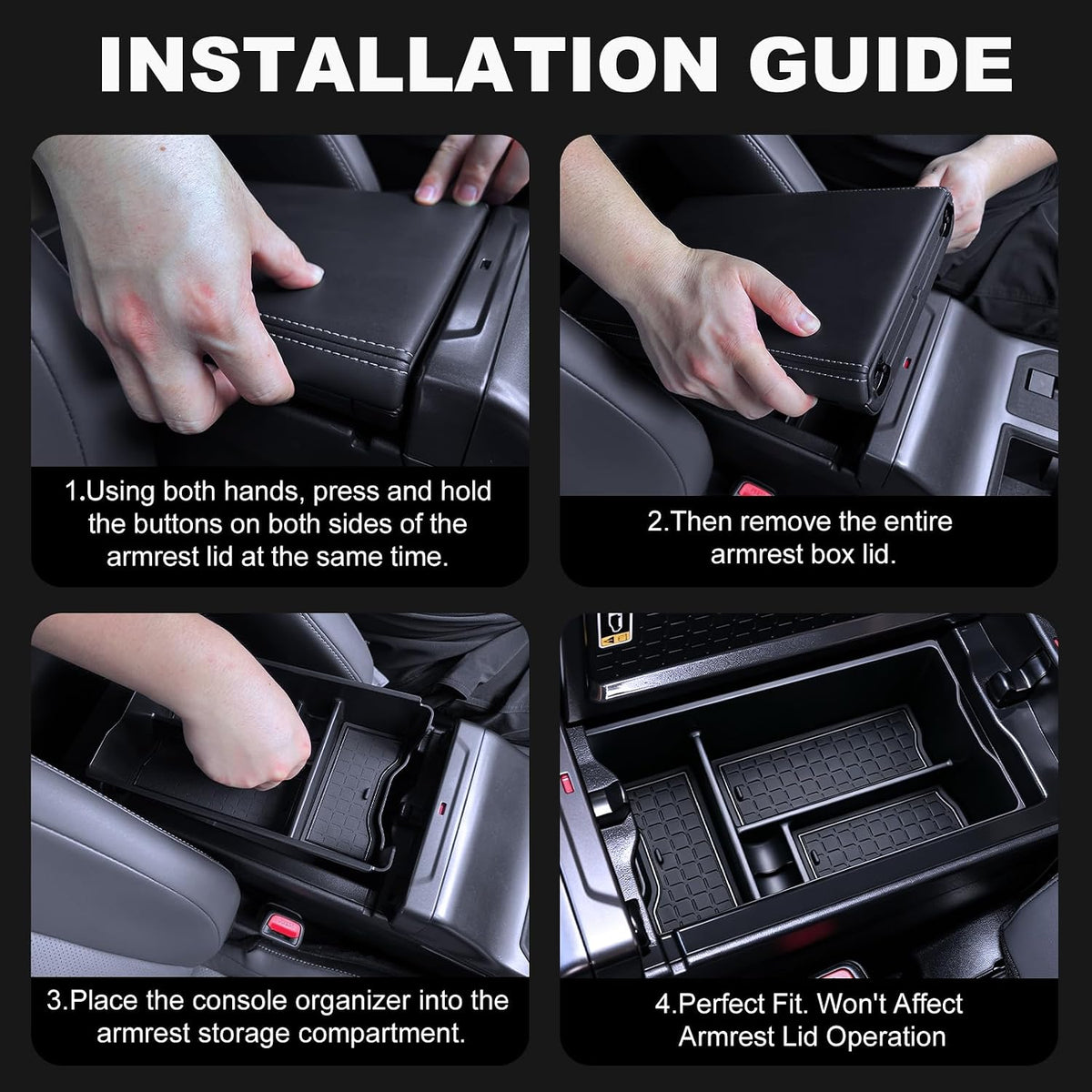 INSTALLATION GUIDE

1.Using both hands, press and hold the buttons on both sides of the armrest lid at the same time.

2.Then remove the entire armrest box lid.

3.Place the console organizer into the armrest storage compartment.

4.Perfect Fit. Won't Affect Armrest Lid Operation