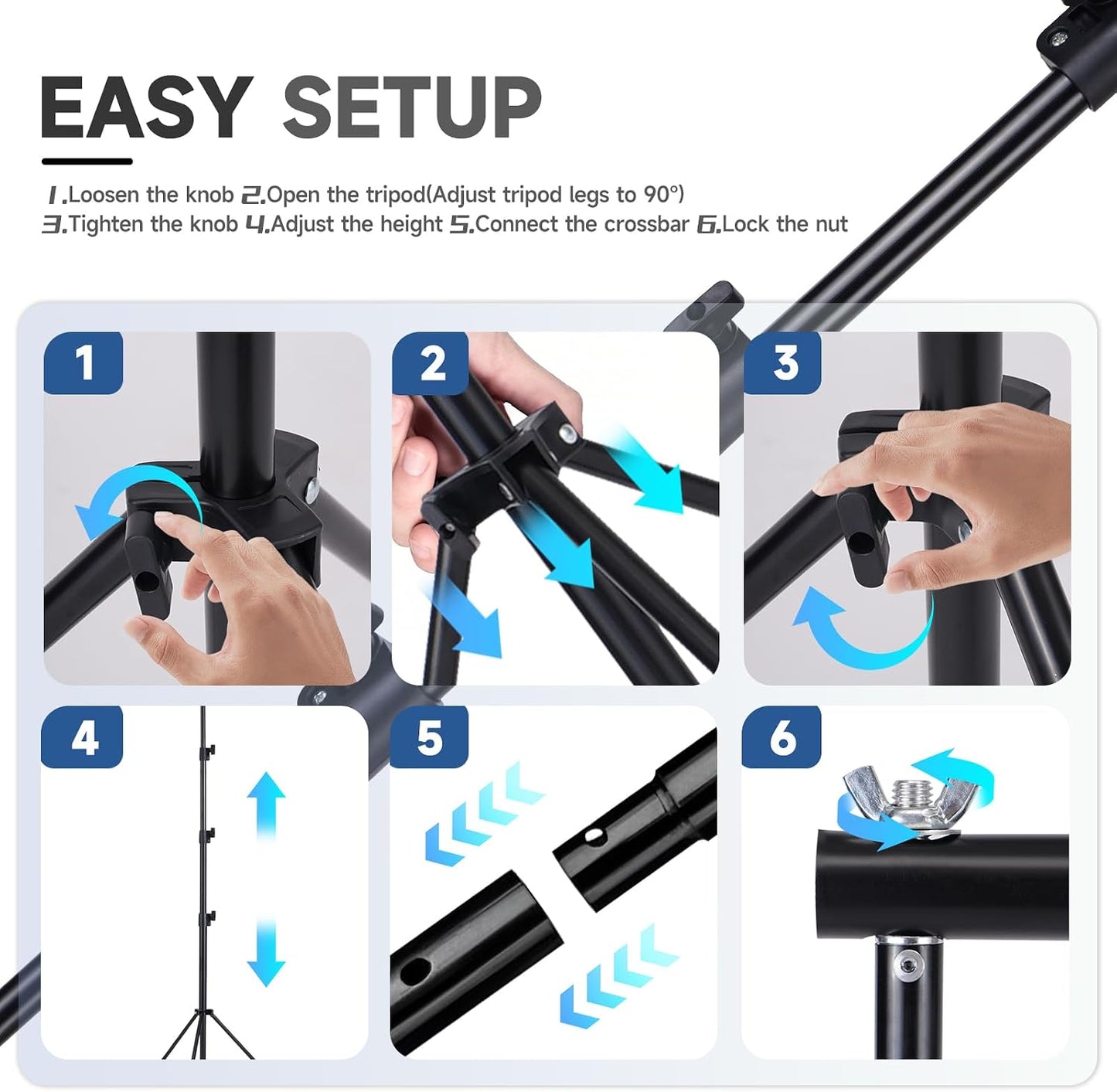 EASY SETUP

1.Loosen the knob 2.Open the tripod(Adjust tripod legs to 90°)
3.Tighten the knob 4.Adjust the height 5.Connect the crossbar 6.Lock the nut

1

2

3

4

5

6