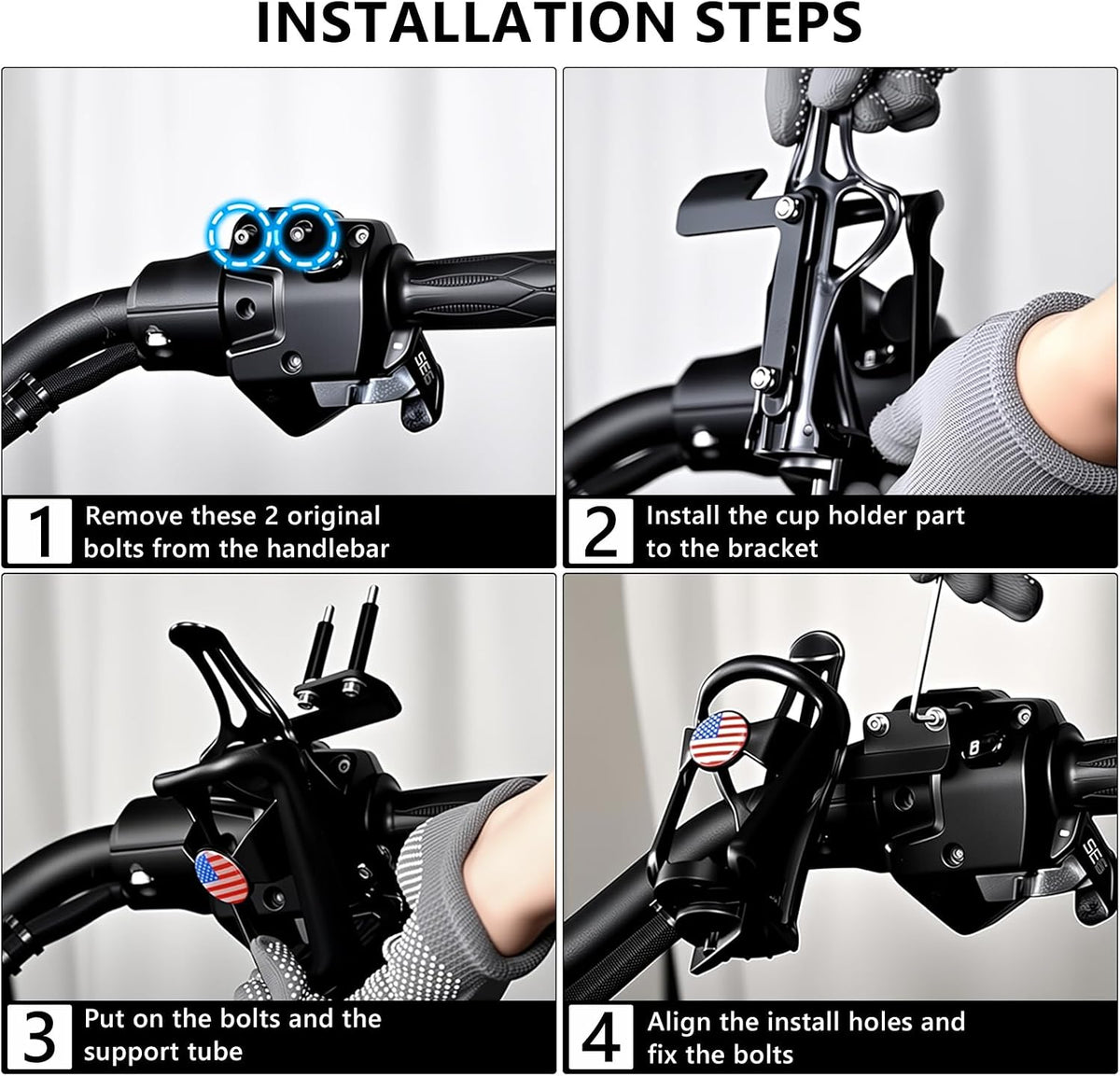 INSTALLATION STEPS

1 Remove these 2 original bolts from the handlebar

2 Install the cup holder part to the bracket

3 Put on the bolts and the support tube

4 Align the install holes and fix the bolts