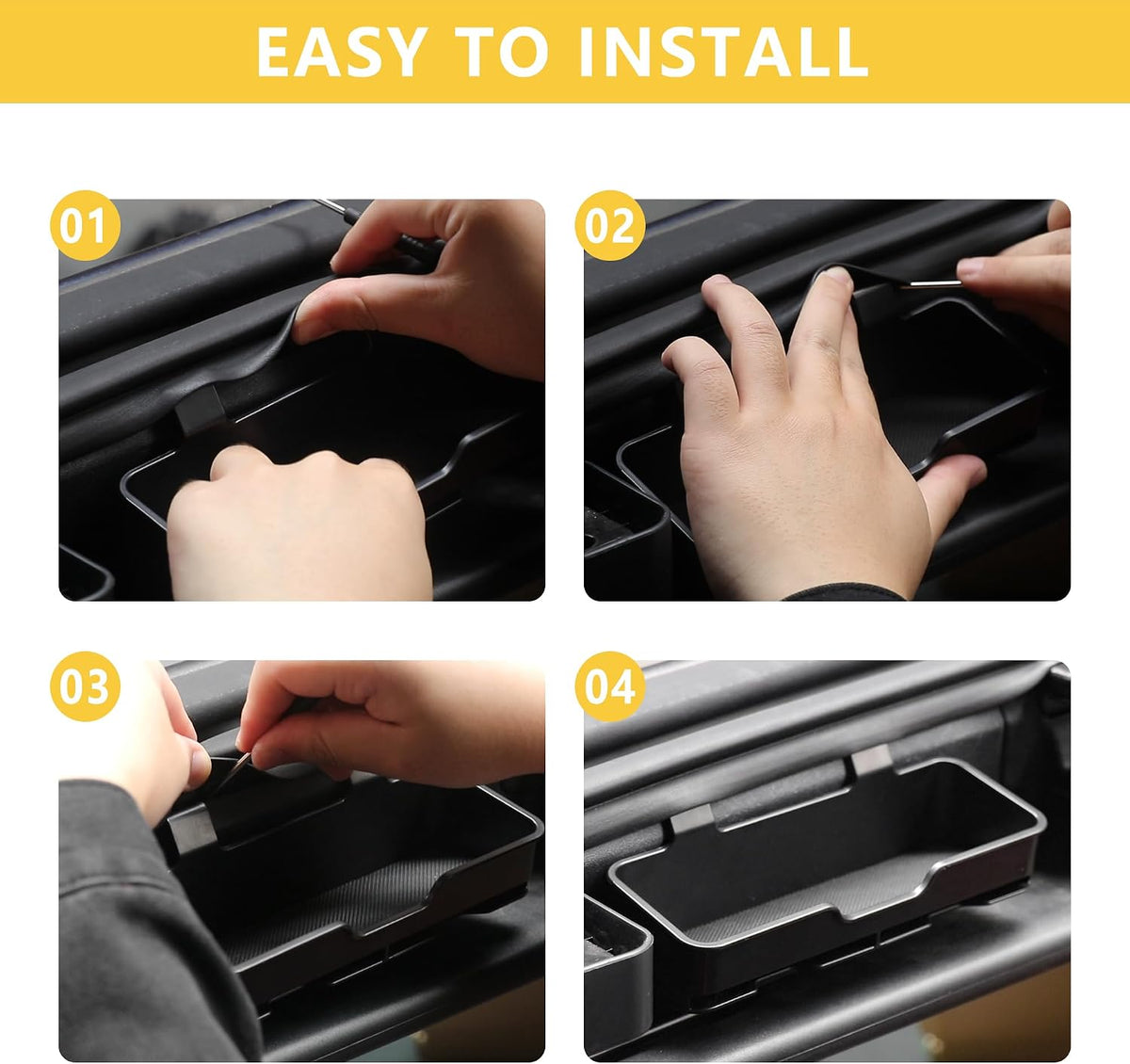 EASY TO INSTALL

01

02

03

04