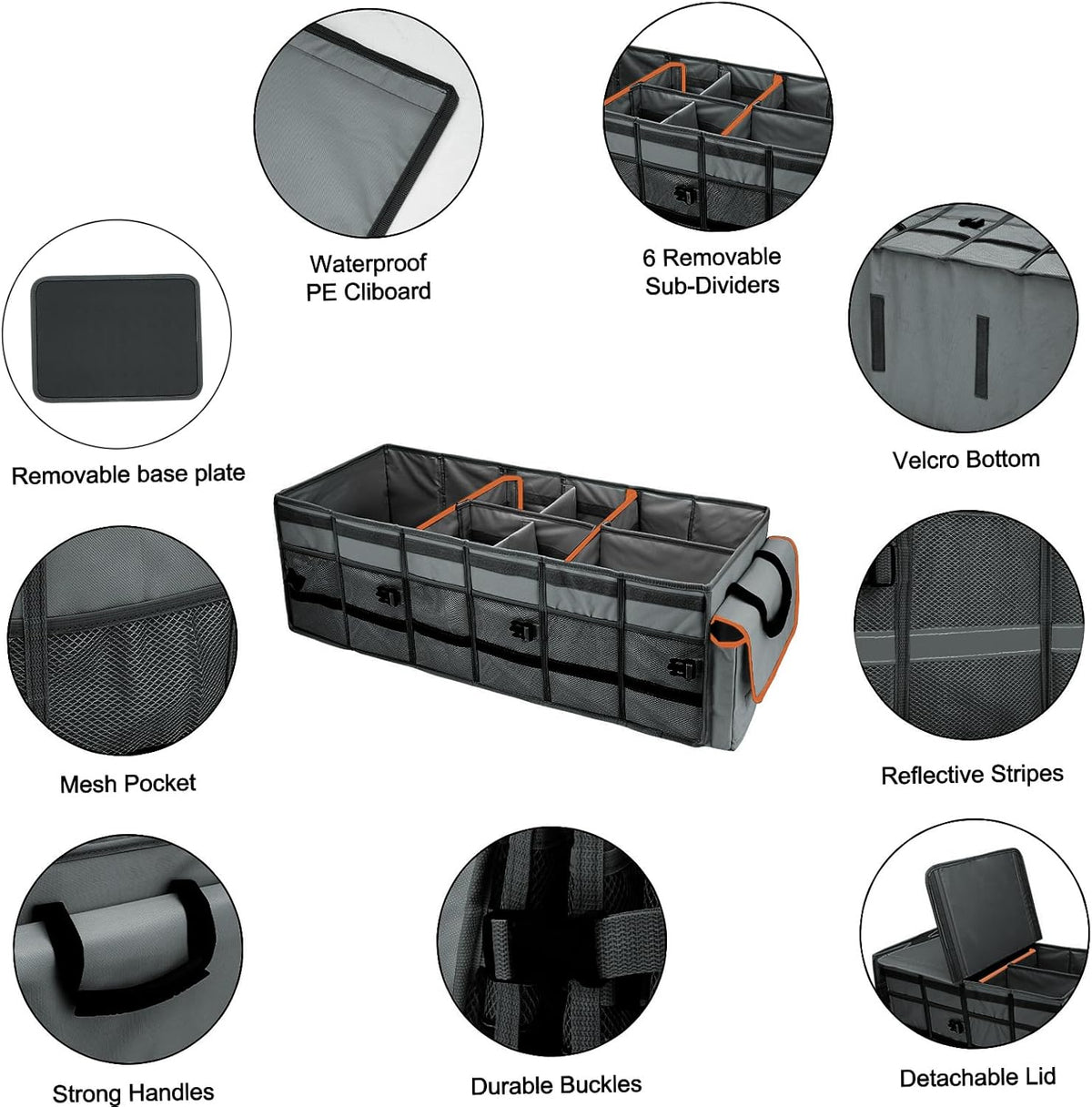 Waterproof PE Cliboard

6 Removable Sub-Dividers

Removable base plate

Velcro Bottom

Mesh Pocket

Reflective Stripes

Strong Handles

Durable Buckles

Detachable Lid