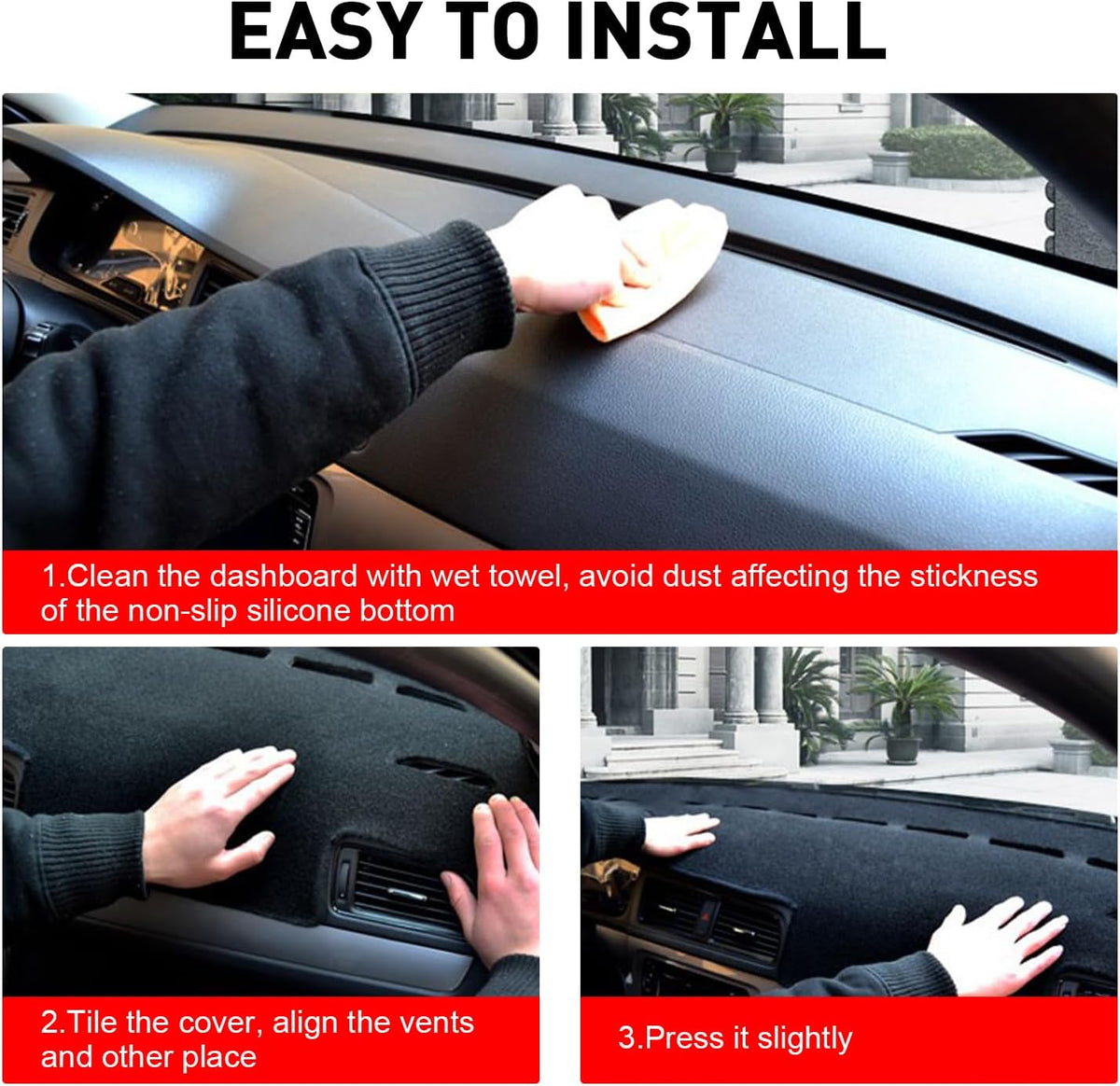 EASY TO INSTALL

1.Clean the dashboard with wet towel, avoid dust affecting the stickness of the non-slip silicone bottom

2.Tile the cover, align the vents and other place

3.Press it slightly