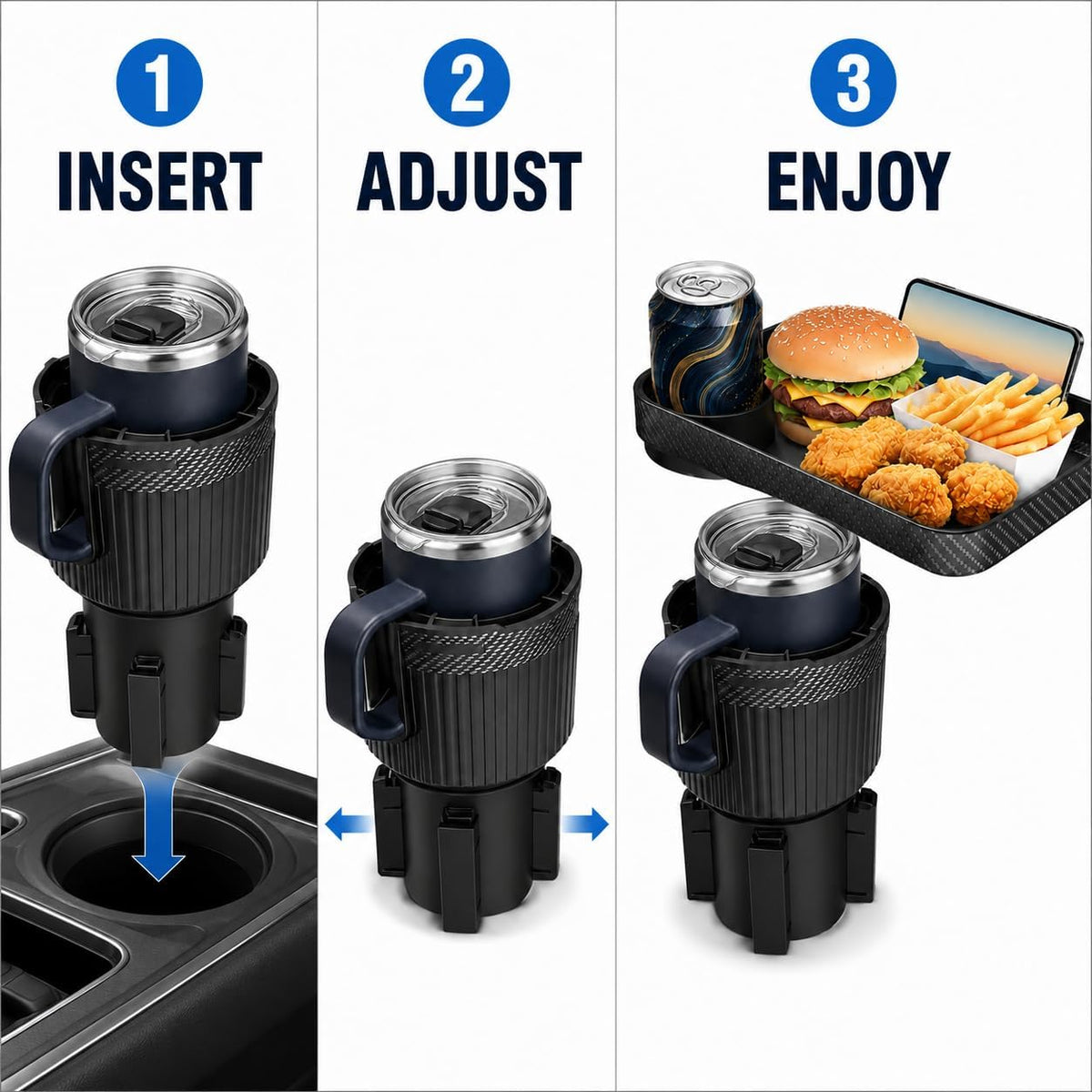 1
INSERT

2
ADJUST

3
ENJOY