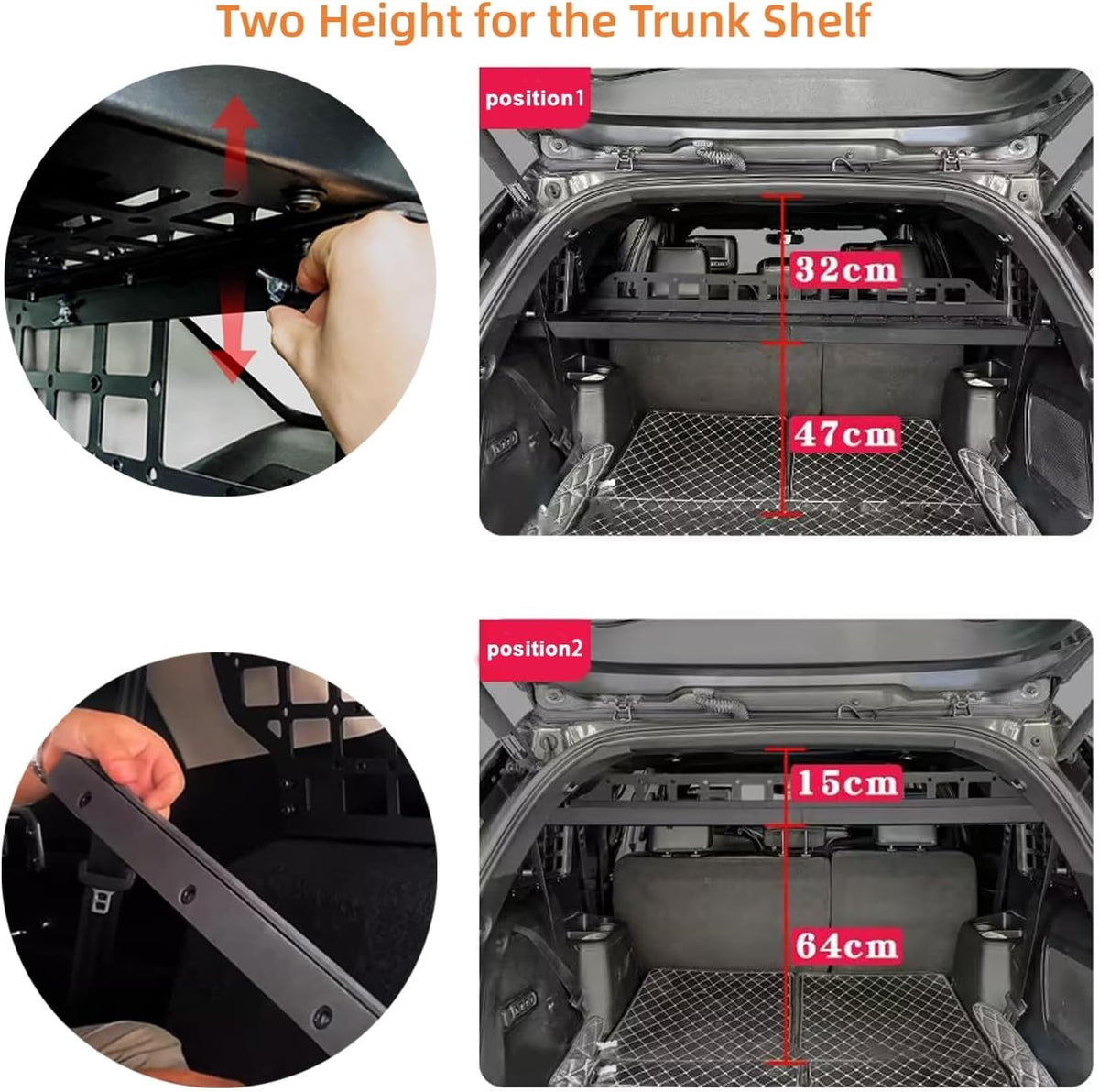 Two Height for the Trunk Shelf

position1

32cm

47cm

position2

15cm

64cm