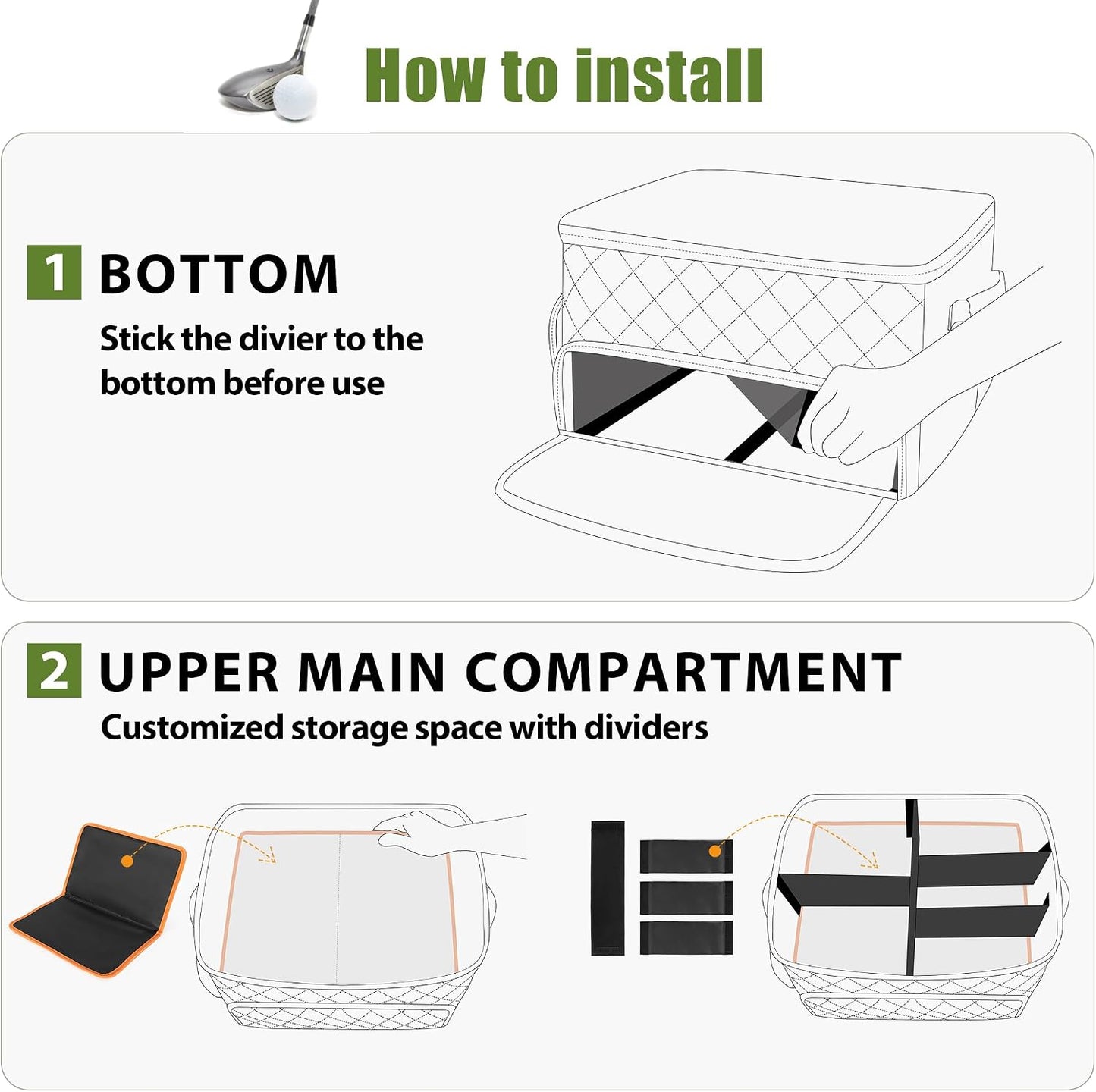 How to install

1 BOTTOM

Stick the divier to the bottom before use

2 UPPER MAIN COMPARTMENT

Customized storage space with dividers