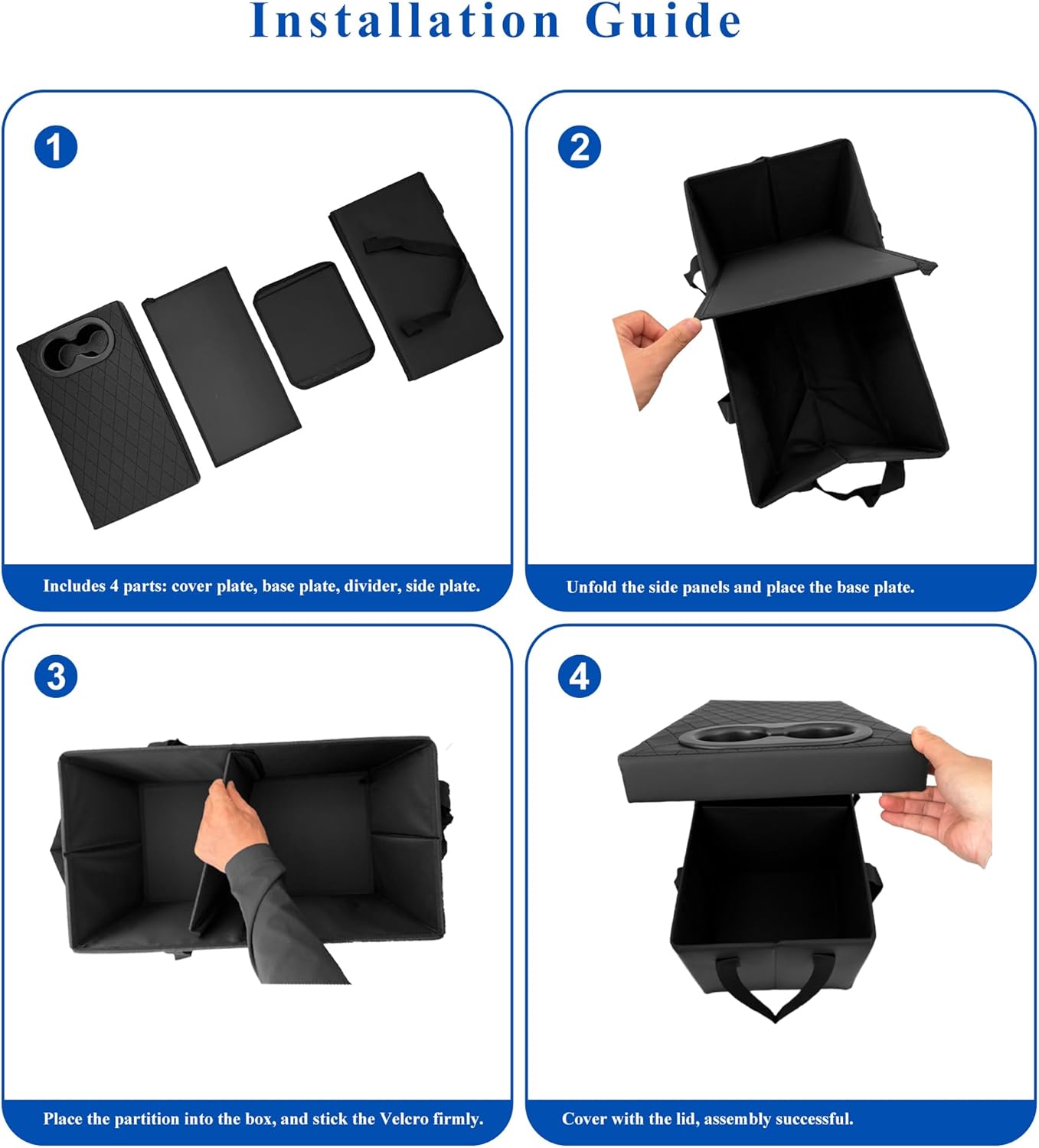 Installation Guide

1

Includes 4 parts: cover plate, base plate, divider, side plate.

2

Unfold the side panels and place the base plate.

3

Place the partition into the box, and stick the Velcro firmly.

4

Cover with the lid, assembly successful.