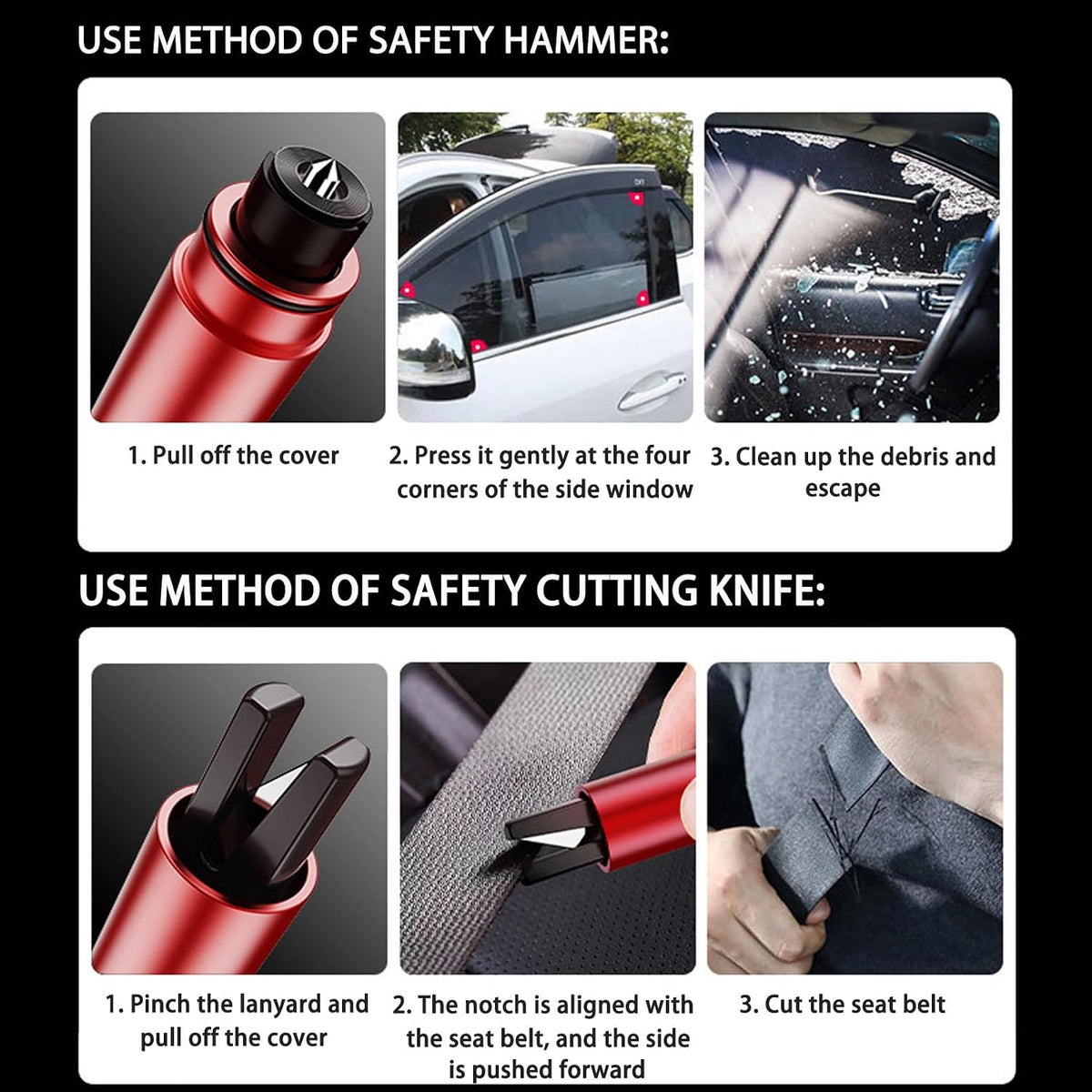 USE METHOD OF SAFETY HAMMER:

1. Pull off the cover

2. Press it gently at the four corners of the side window

3. Clean up the debris and escape

USE METHOD OF SAFETY CUTTING KNIFE:

1. Pinch the lanyard and pull off the cover

2. The notch is aligned with the seat belt, and the side is pushed forward

3. Cut the seat belt