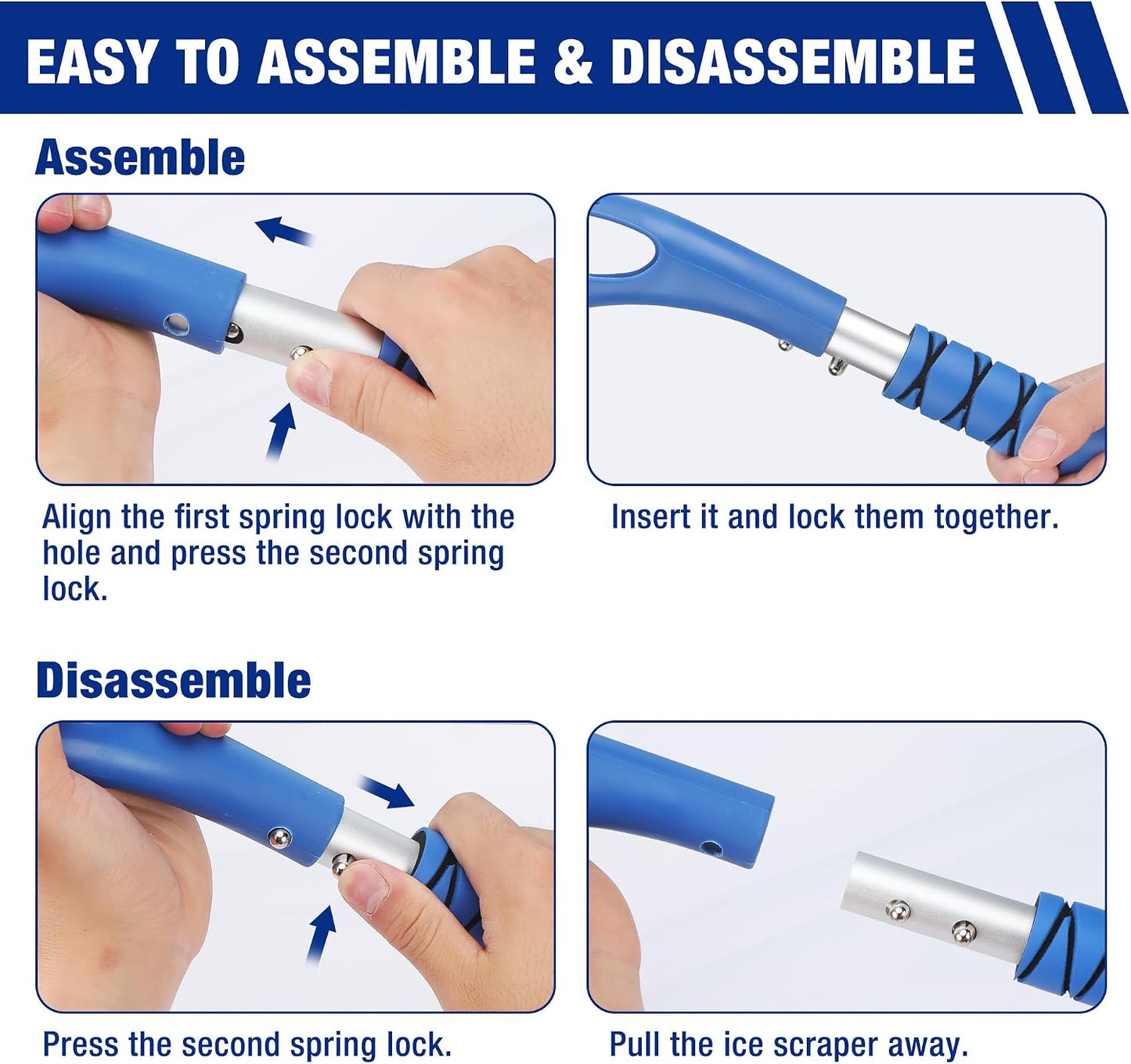 EASY TO ASSEMBLE & DISASSEMBLE

Assemble

Align the first spring lock with the hole and press the second spring lock.

Insert it and lock them together.

Disassemble

Press the second spring lock.

Pull the ice scraper away.