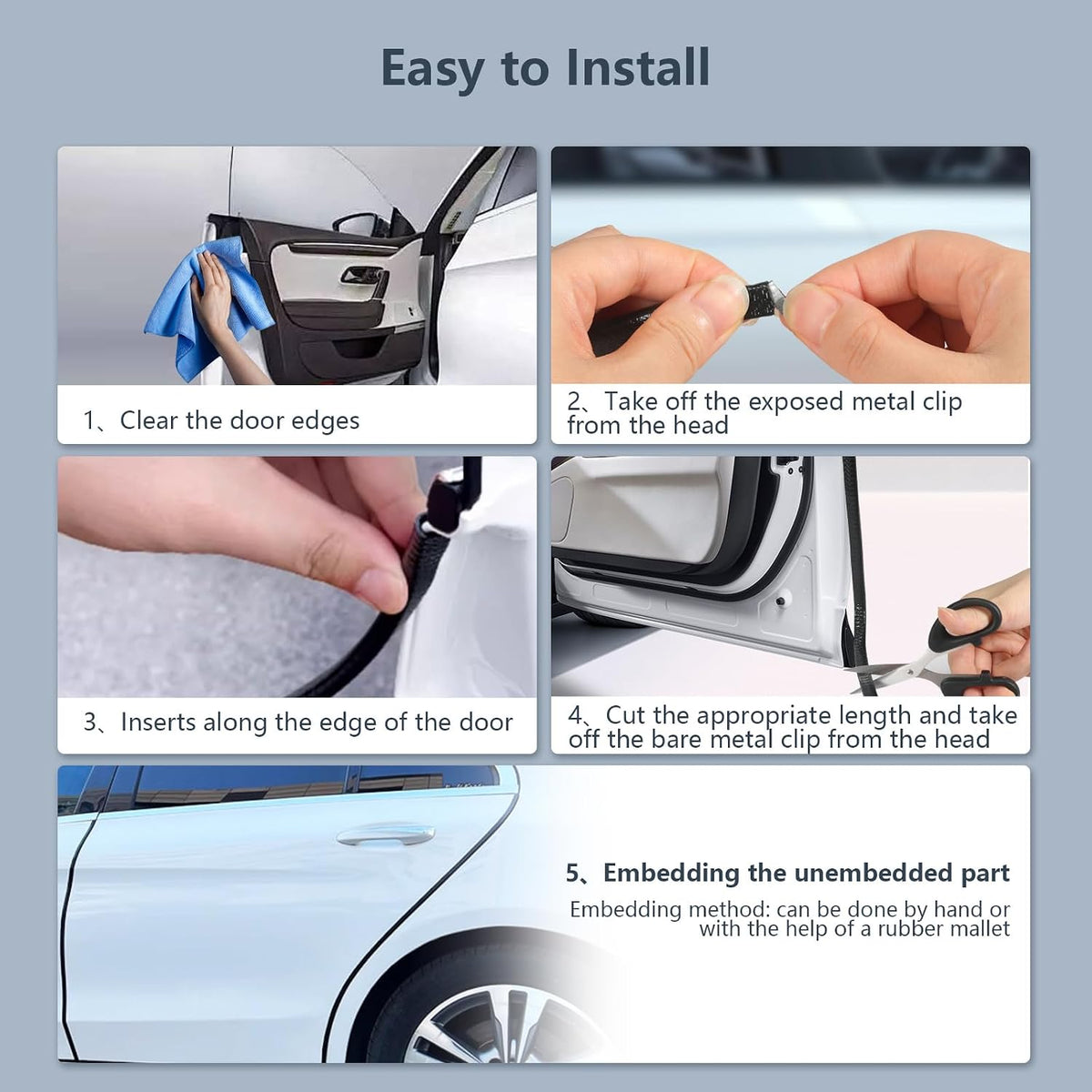 Easy to Install

1、Clear the door edges

2、Take off the exposed metal clip from the head

3、Inserts along the edge of the door

4、Cut the appropriate length and take off the bare metal clip from the head

5、Embedding the unembedded part

Embedding method: can be done by hand or with the help of a rubber mallet