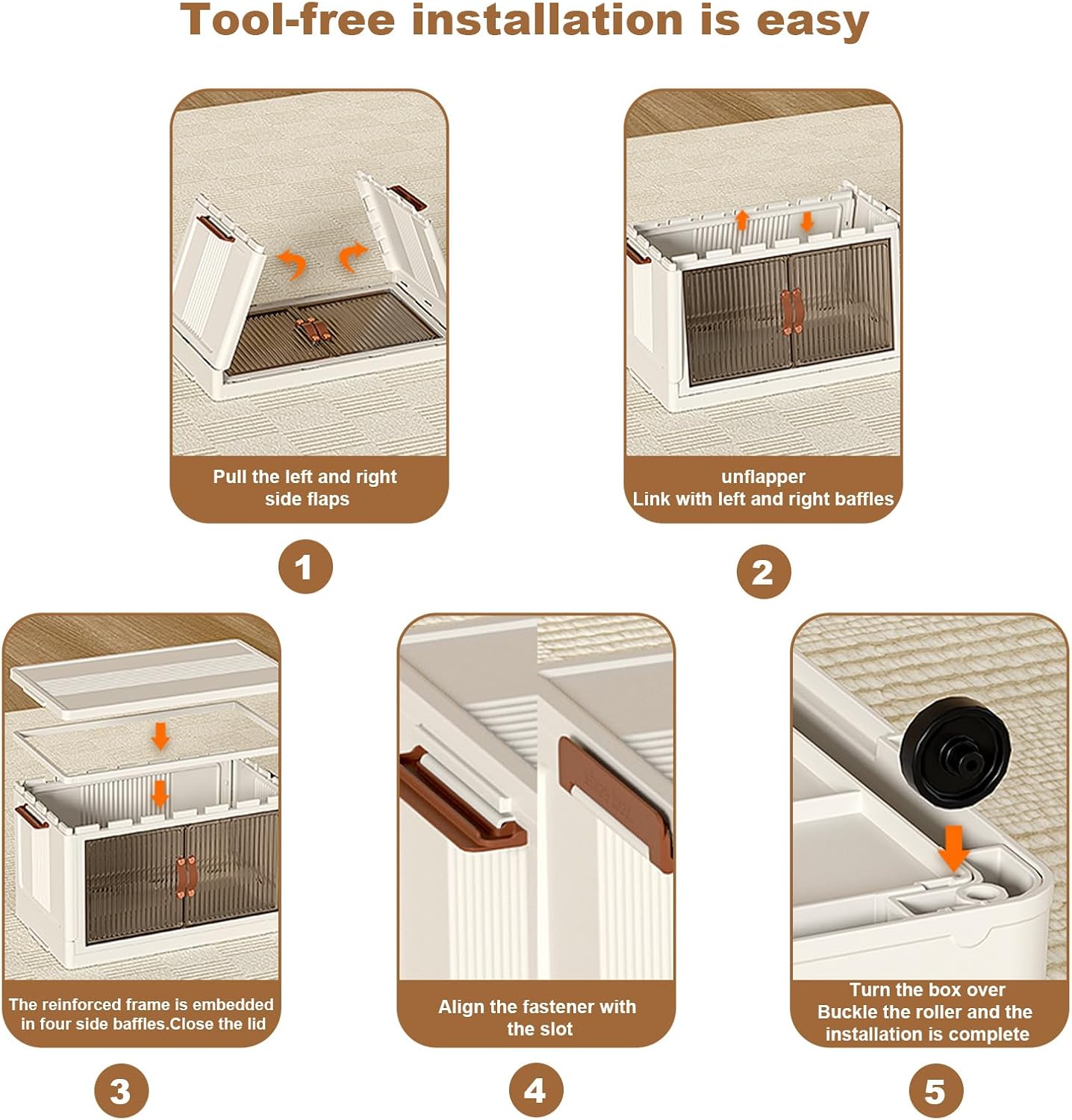 Tool-free installation is easy

Pull the left and right side flaps

1

unflapper
Link with left and right baffles

2

The reinforced frame is embedded in four side baffles.Close the lid

3

Align the fastener with the slot

4

Turn the box over
Buckle the roller and the installation is complete

5