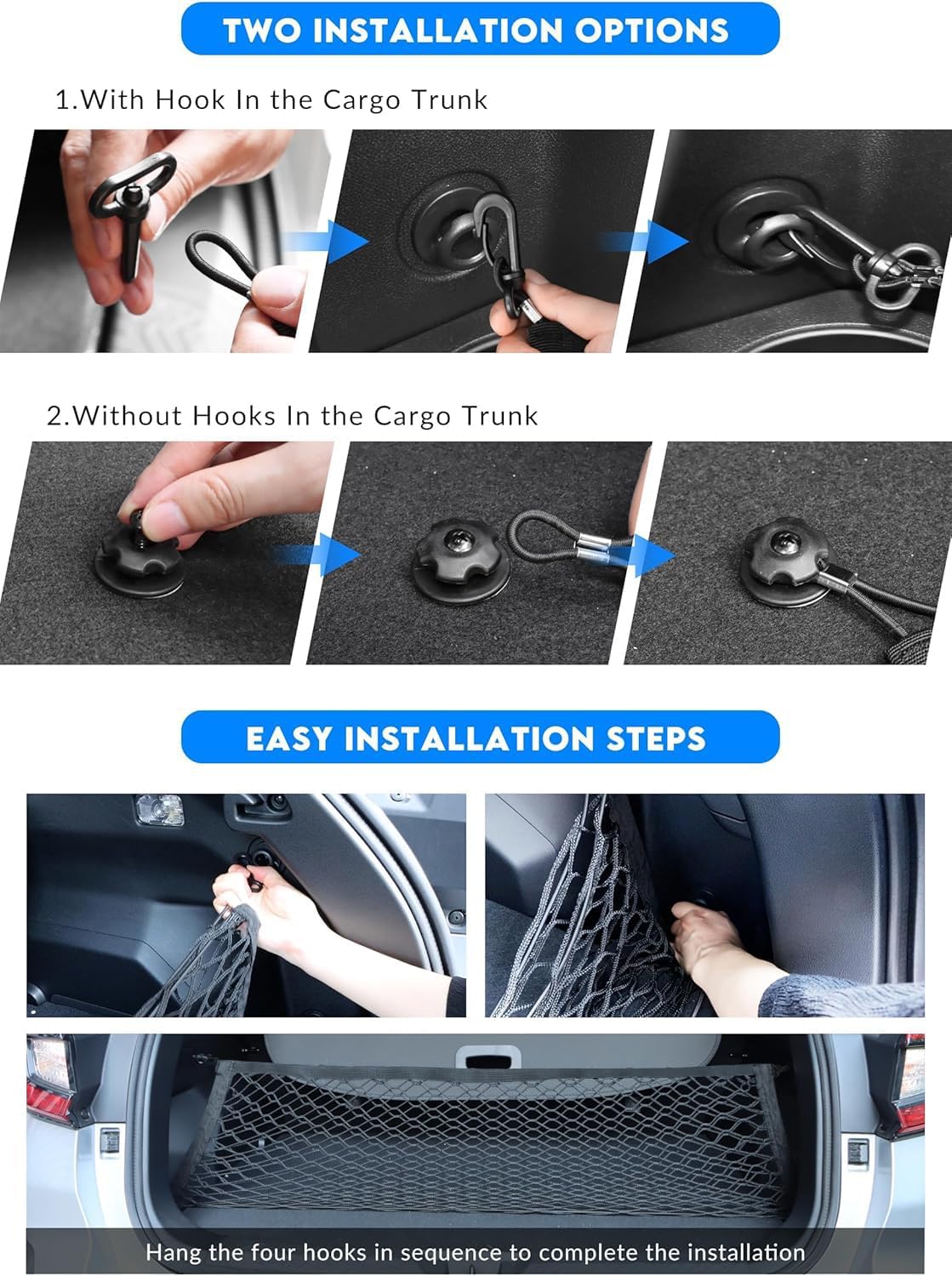 TWO INSTALLATION OPTIONS

1.With Hook In the Cargo Trunk

2.Without Hooks In the Cargo Trunk

EASY INSTALLATION STEPS

Hang the four hooks in sequence to complete the installation