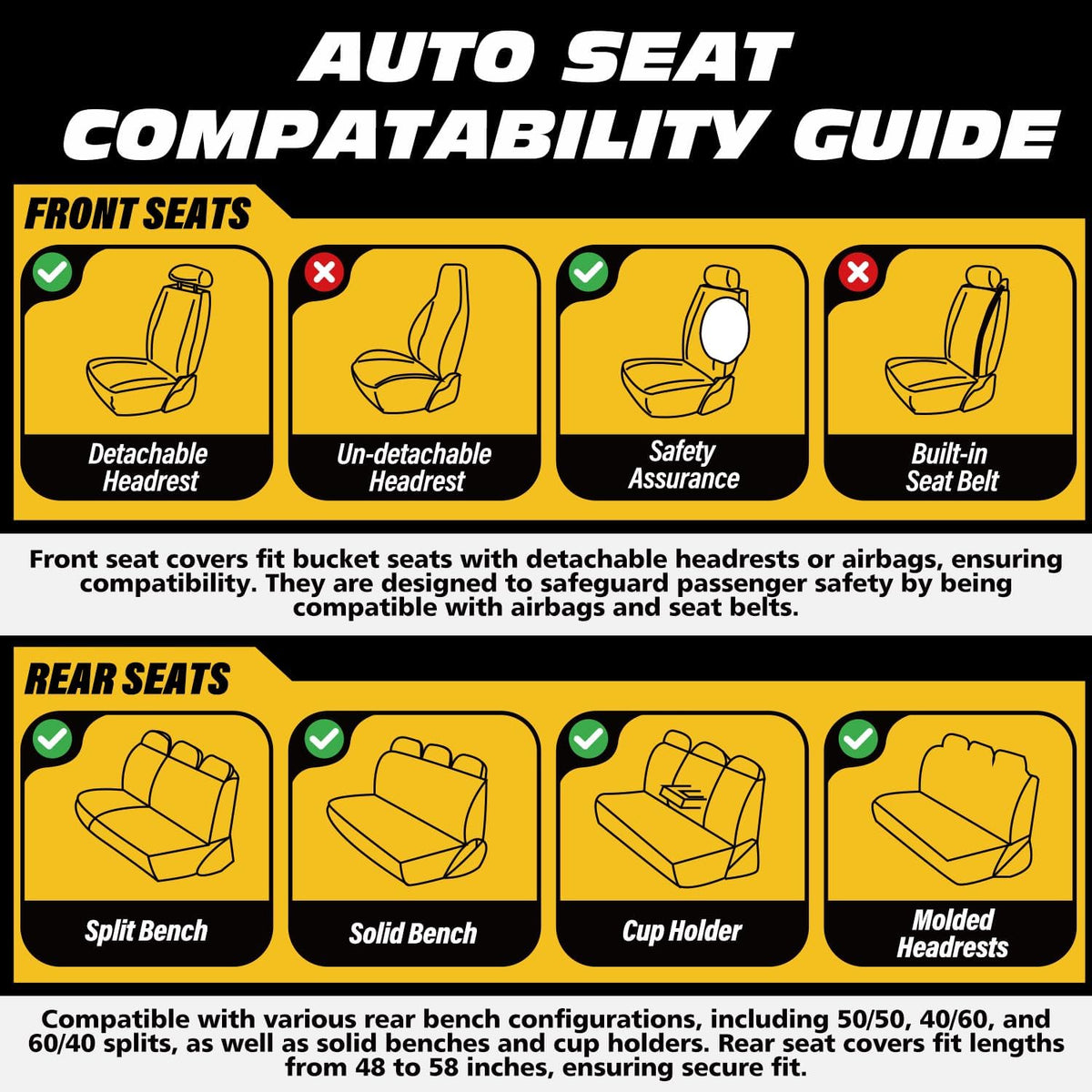 AUTO SEAT COMPATABILITY GUIDE

FRONT SEATS

Detachable Headrest

Un-detachable Headrest

Safety Assurance

Built-in Seat Belt

Front seat covers fit bucket seats with detachable headrests or airbags, ensuring compatibility. They are designed to safeguard passenger safety by being compatible with airbags and seat belts.

REAR SEATS

Split Bench

Solid Bench

Cup Holder

Molded Headrests

Compatible with various rear bench configurations, including 50/50, 40/60, and 60/40 splits, as well as solid benches and cup holders. Rear seat covers fit lengths from 48 to 58 inches, ensuring secure fit.