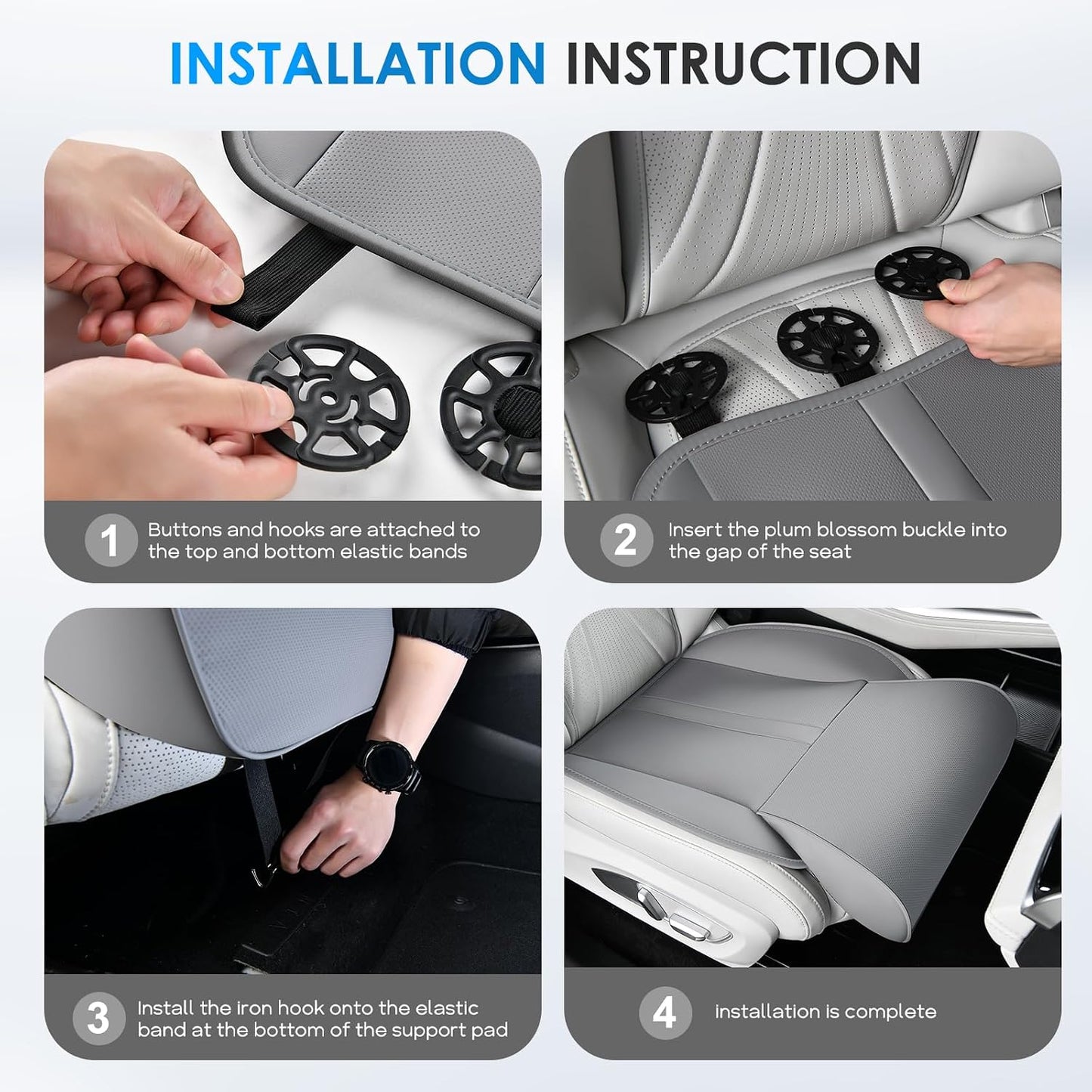 INSTALLATION INSTRUCTION

1 Buttons and hooks are attached to the top and bottom elastic bands

2 Insert the plum blossom buckle into the gap of the seat

3 Install the iron hook onto the elastic band at the bottom of the support pad

4 installation is complete