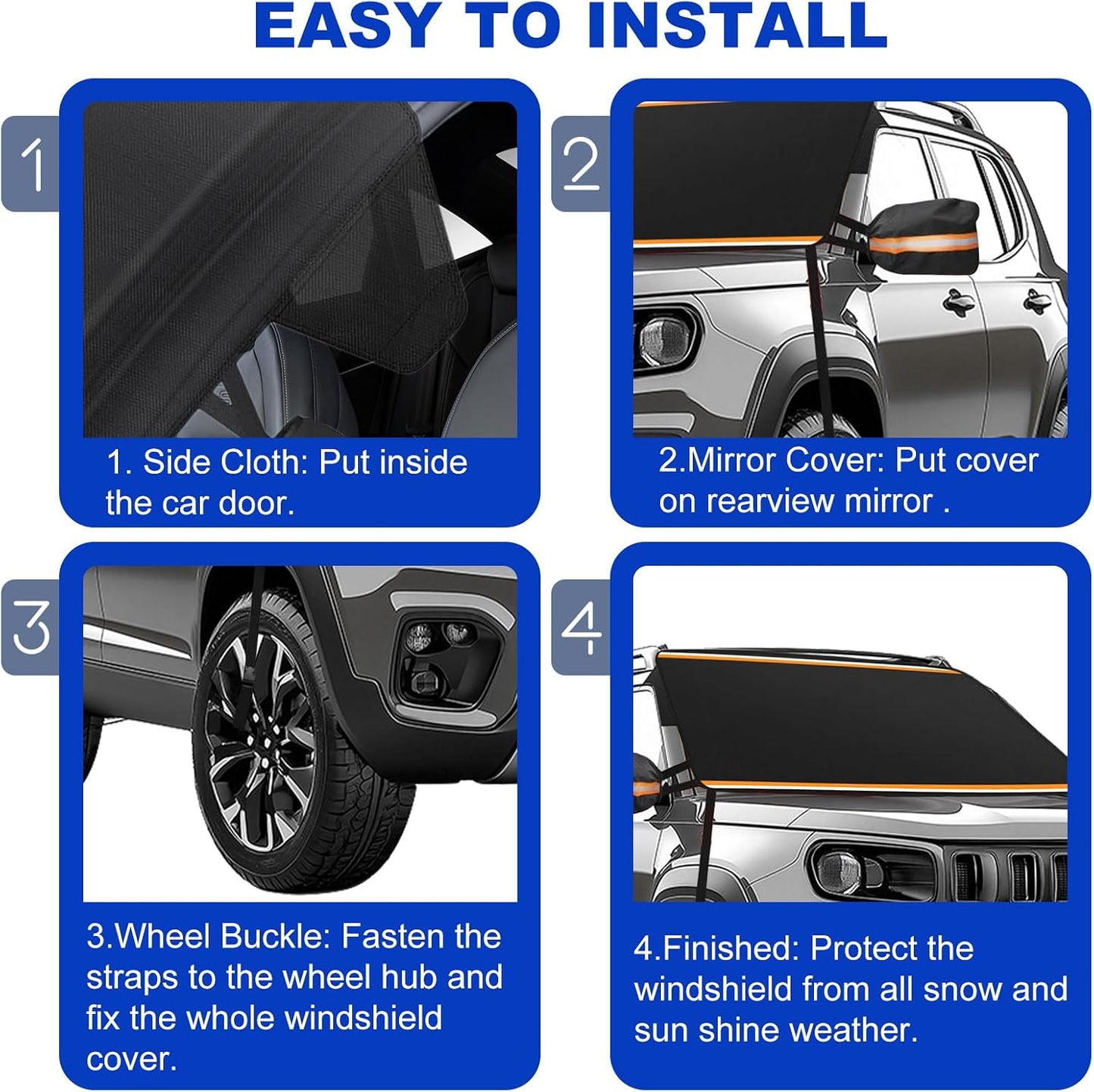 EASY TO INSTALL

1

1. Side Cloth: Put inside the car door.

2

2.Mirror Cover: Put cover on rearview mirror .

3

3.Wheel Buckle: Fasten the straps to the wheel hub and fix the whole windshield cover.

4

4.Finished: Protect the windshield from all snow and sun shine weather.