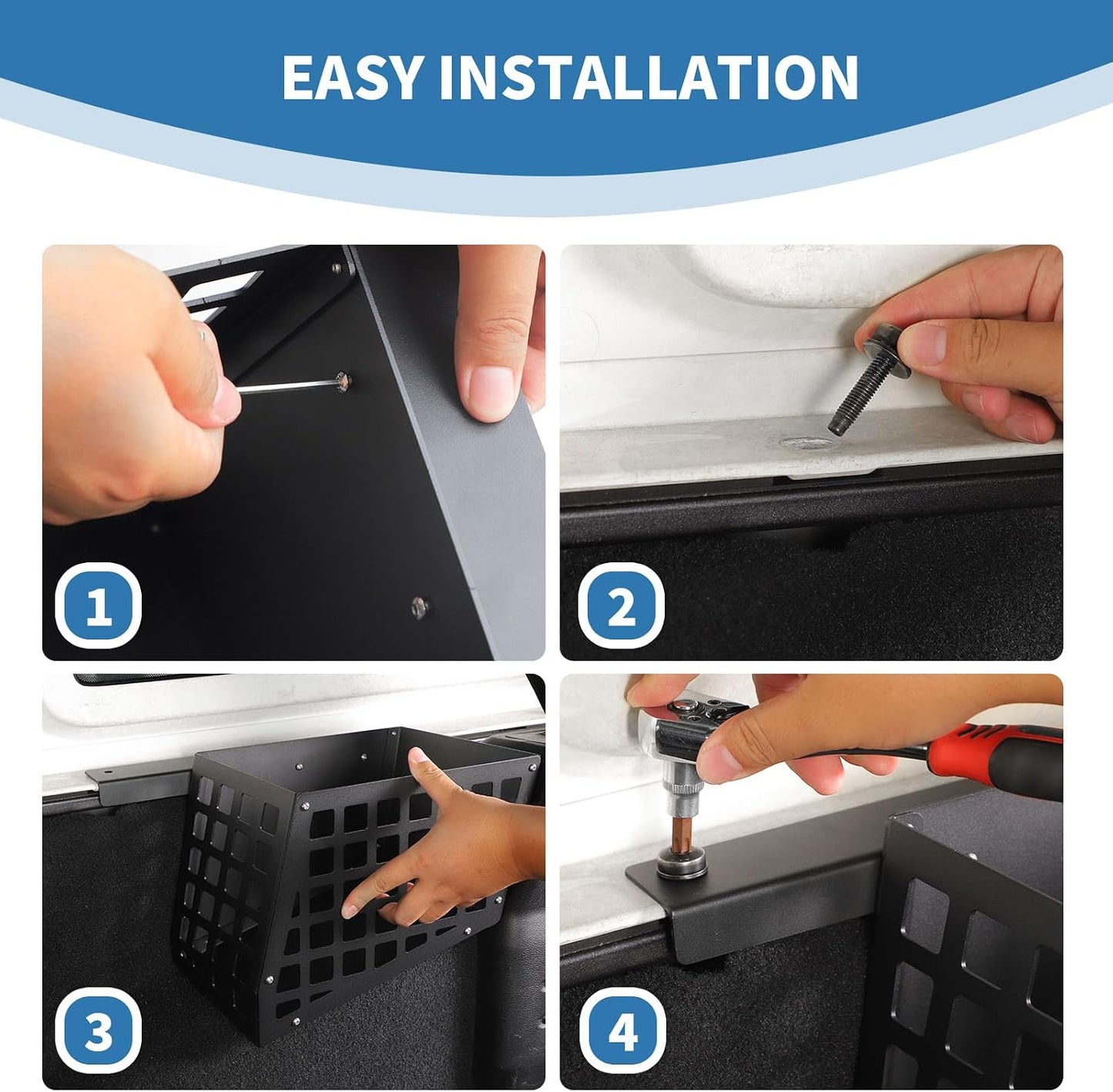 EASY INSTALLATION

1

2

3

4