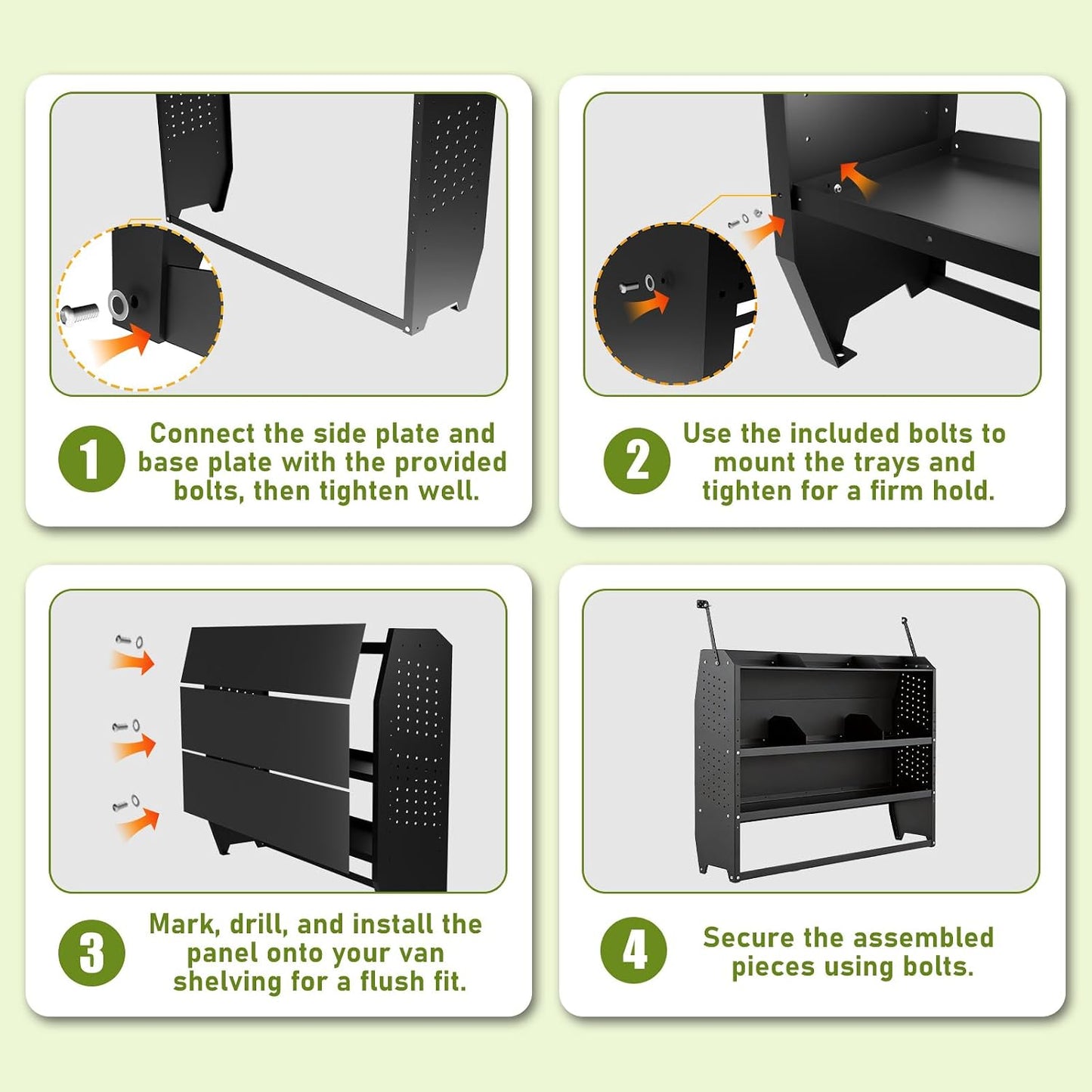 1 Connect the side plate and base plate with the provided bolts, then tighten well.

2 Use the included bolts to mount the trays and tighten for a firm hold.

3 Mark, drill, and install the panel onto your van shelving for a flush fit.

4 Secure the assembled pieces using bolts.