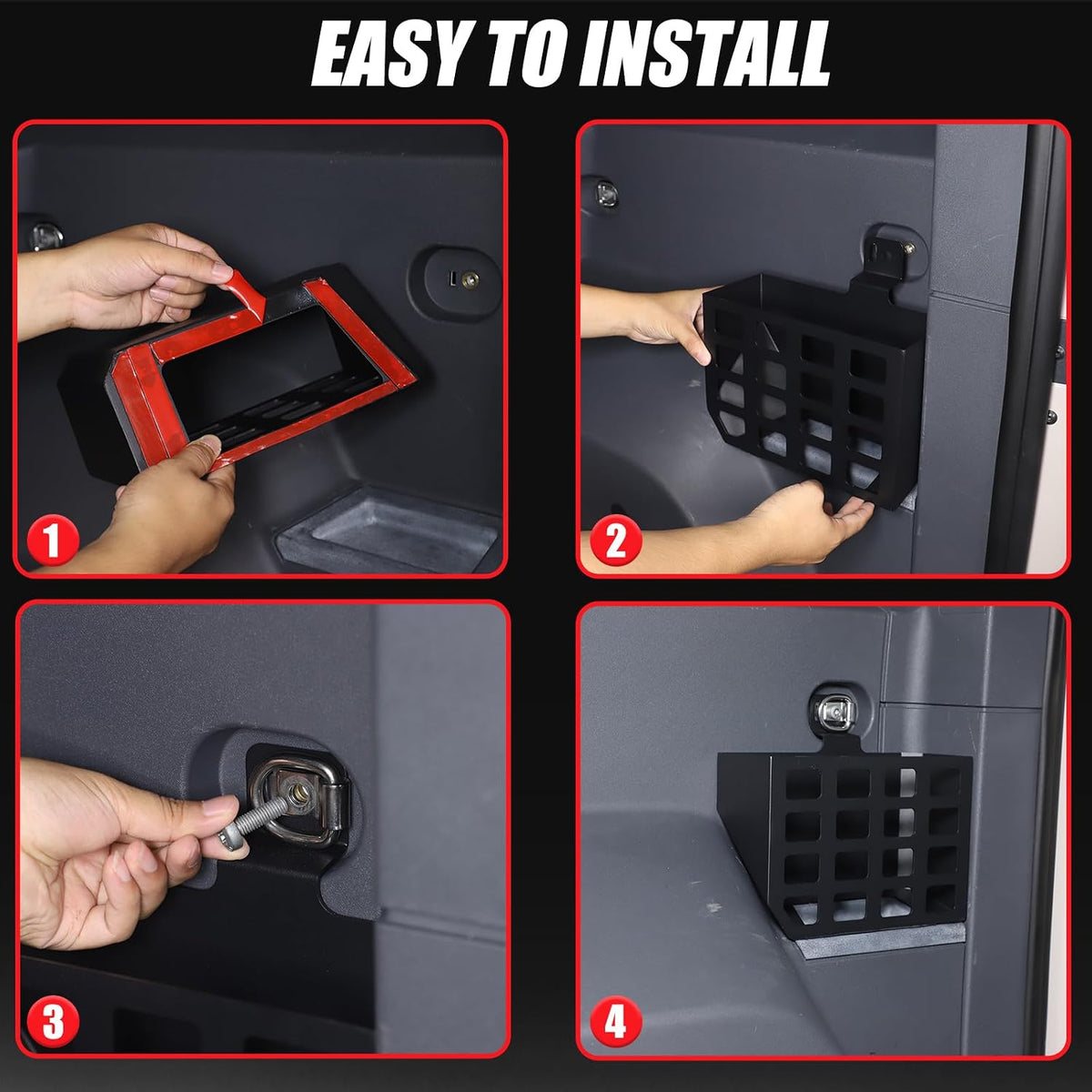 EASY TO INSTALL

1

2

3

4