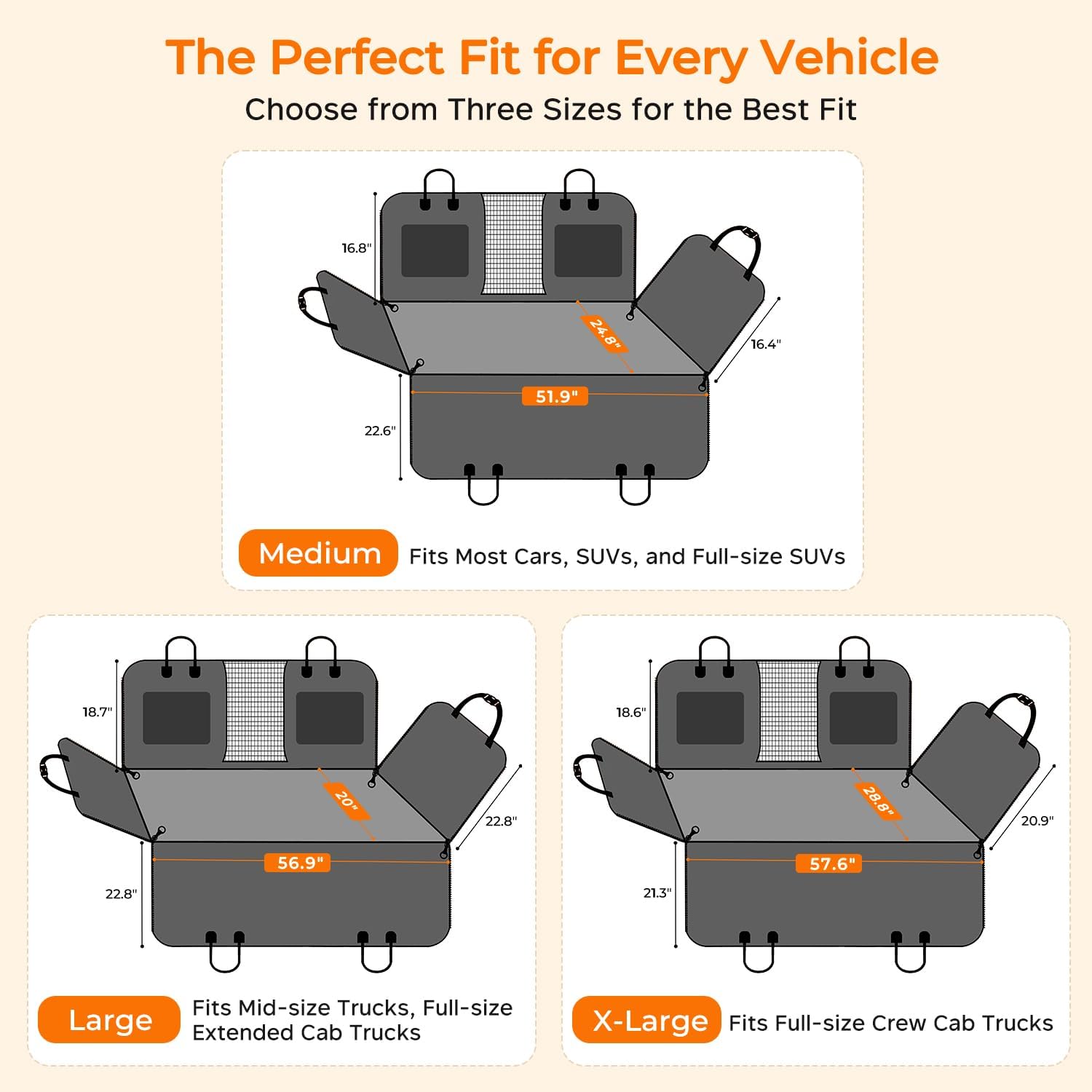 The Perfect Fit for Every Vehicle

Choose from Three Sizes for the Best Fit

16.8"

24.8"

16.4"

51.9"

22.6"

Medium Fits Most Cars, SUVs, and Full-size SUVs

18.7"

20"

22.8"

56.9"

22.8"

Large Fits Mid-size Trucks, Full-size Extended Cab Trucks

18.6"

28.8"

20.9"

57.6"

21.3"

X-Large Fits Full-size Crew Cab Trucks