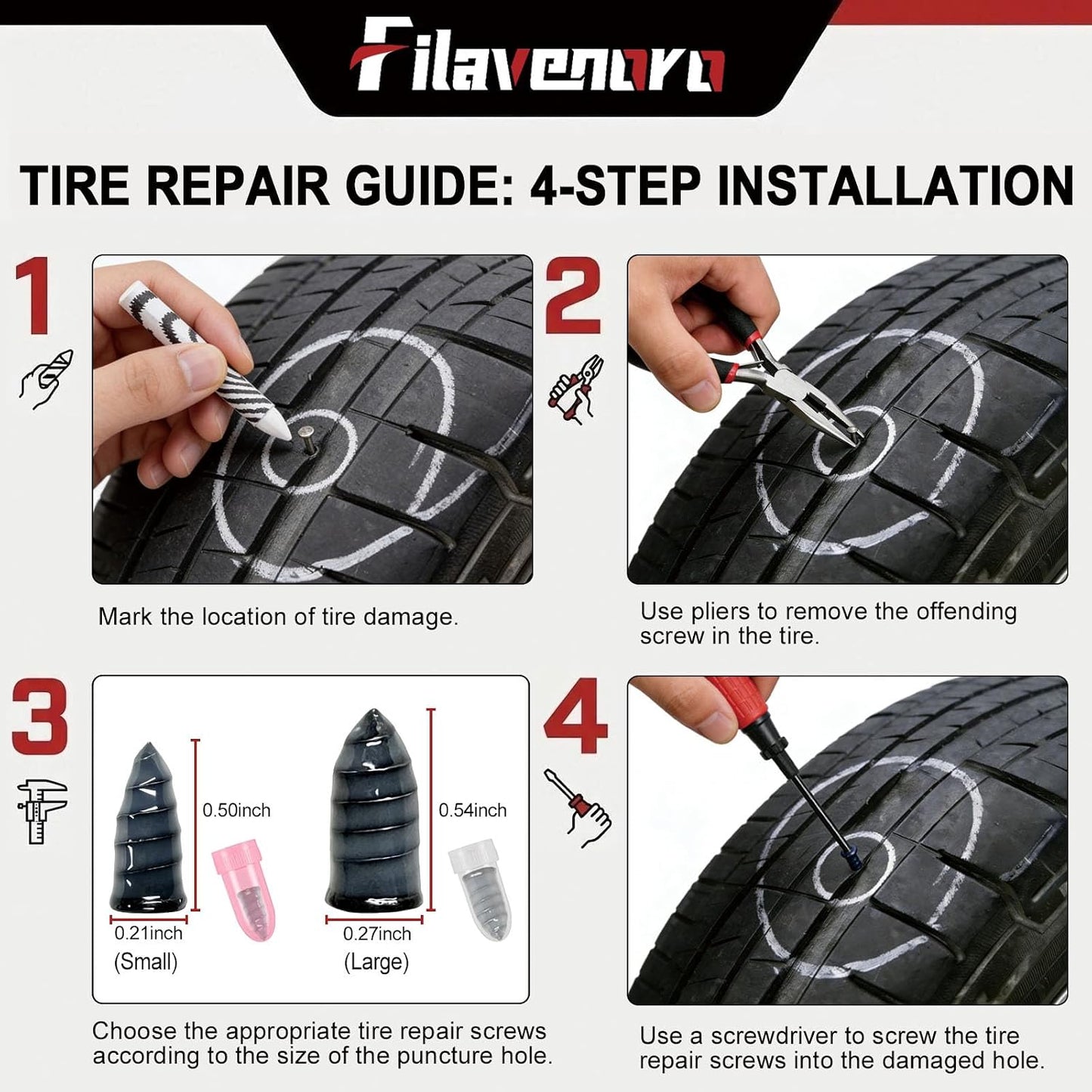 Filavenoro

TIRE REPAIR GUIDE: 4-STEP INSTALLATION

1

Mark the location of tire damage.

2

Use pliers to remove the offending screw in the tire.

3

0.50inch

0.21inch
(Small)

0.54inch

0.27inch
(Large)

Choose the appropriate tire repair screws according to the size of the puncture hole.

4

Use a screwdriver to screw the tire repair screws into the damaged hole.